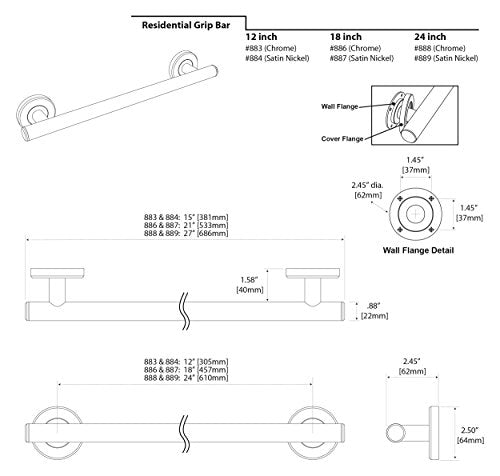 Residential Grip Bar

12 inch
#883 (Chrome)
#884 (Satin Nickel)

18 inch
#886 (Chrome)
#887 (Satin Nickel)

24 inch
#888 (Chrome)
#889 (Satin Nickel)

Wall Flange
Cover Flange

1.45"
[37mm]

2.45" dia.
[62mm]

1.45"
[37mm]

Wall Flange Detail

883 & 884: 15" [381mm]
886 & 887: 21" [533mm]
888 & 889: 27" [686mm]

1.58"
[40mm]

.88"
[22mm]

883 & 884: 12" [305mm]
886 & 887: 18" [457mm]
888 & 889: 24" [610mm]

2.45"
[62mm]

2.50"
[64mm]