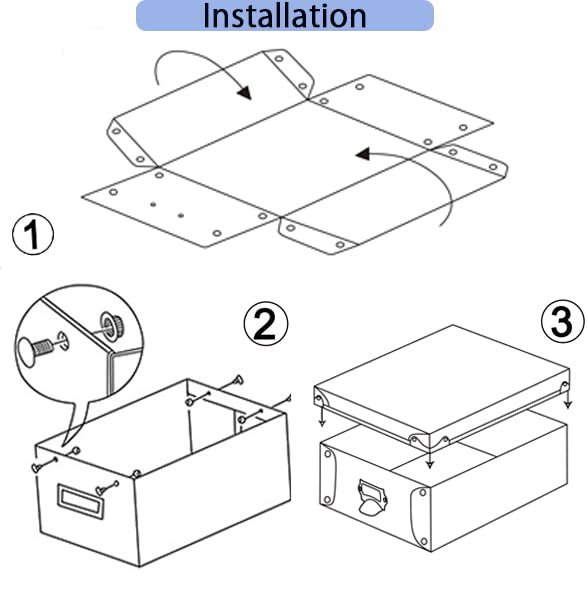 Installation

①

②

③