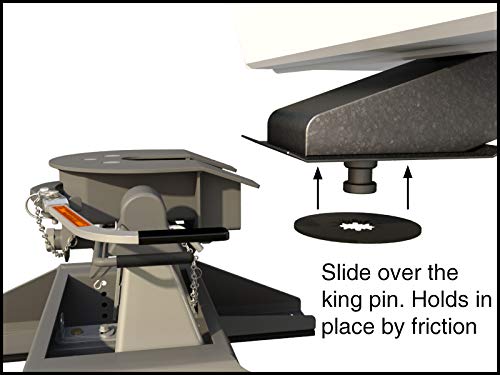 Slide over the king pin. Holds in place by friction