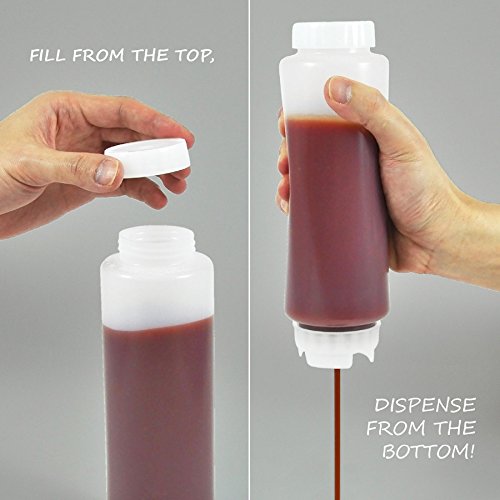 FILL FROM THE TOP,

DISPENSE FROM THE BOTTOM!