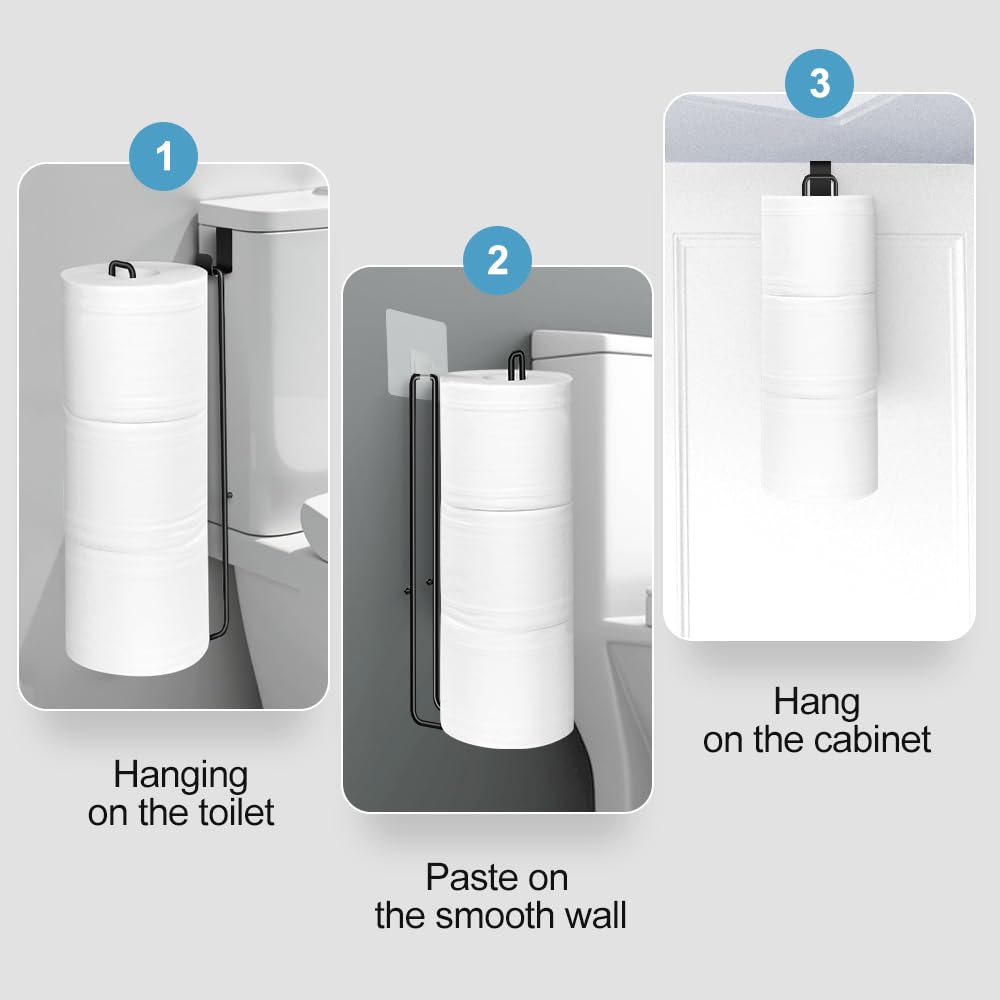 1

Hanging on the toilet

2

Paste on the smooth wall

3

Hang on the cabinet