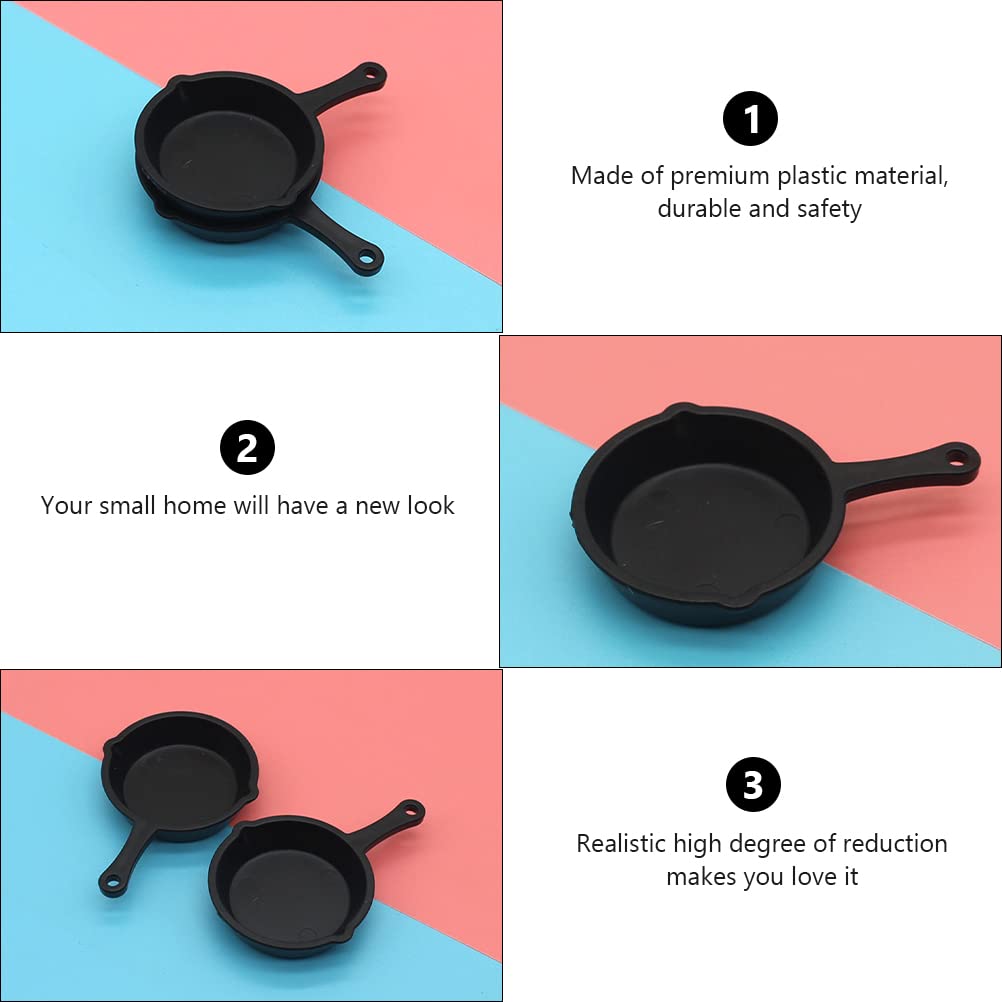 1
Made of premium plastic material, durable and safety

2
Your small home will have a new look

3
Realistic high degree of reduction makes you love it