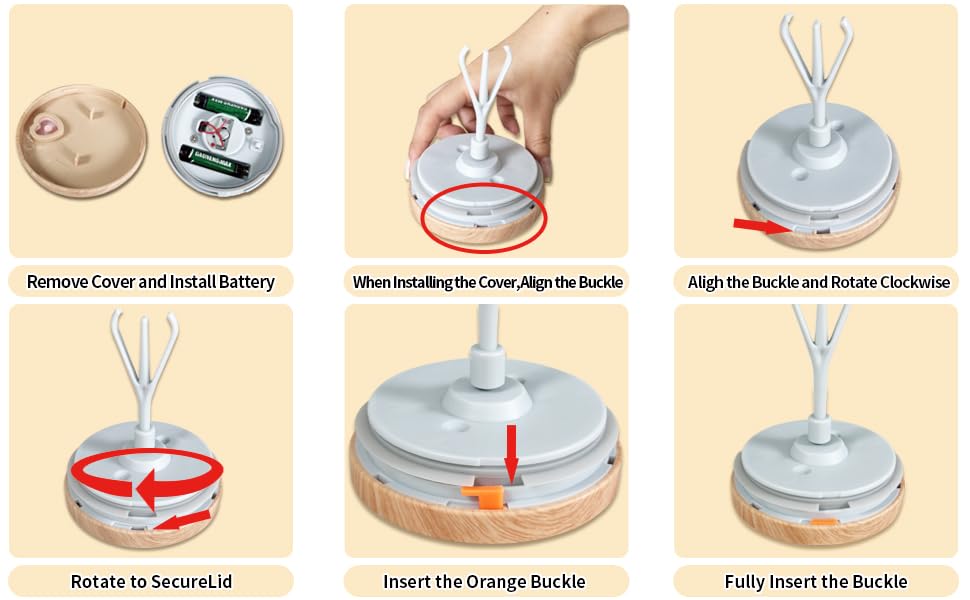 Remove Cover and Install Battery

When Installing the Cover,Align the Buckle

Aligh the Buckle and Rotate Clockwise

Rotate to SecureLid

Insert the Orange Buckle

Fully Insert the Buckle