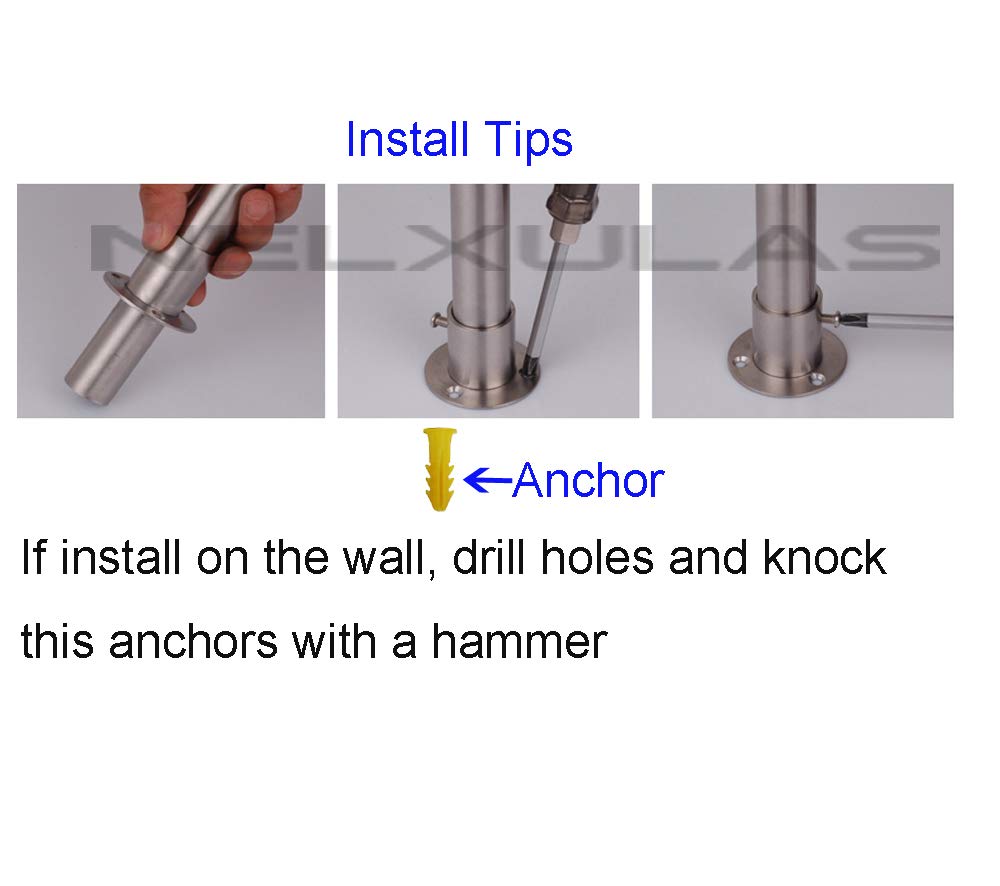 Install Tips

NELXULAS

←Anchor

If install on the wall, drill holes and knock this anchors with a hammer