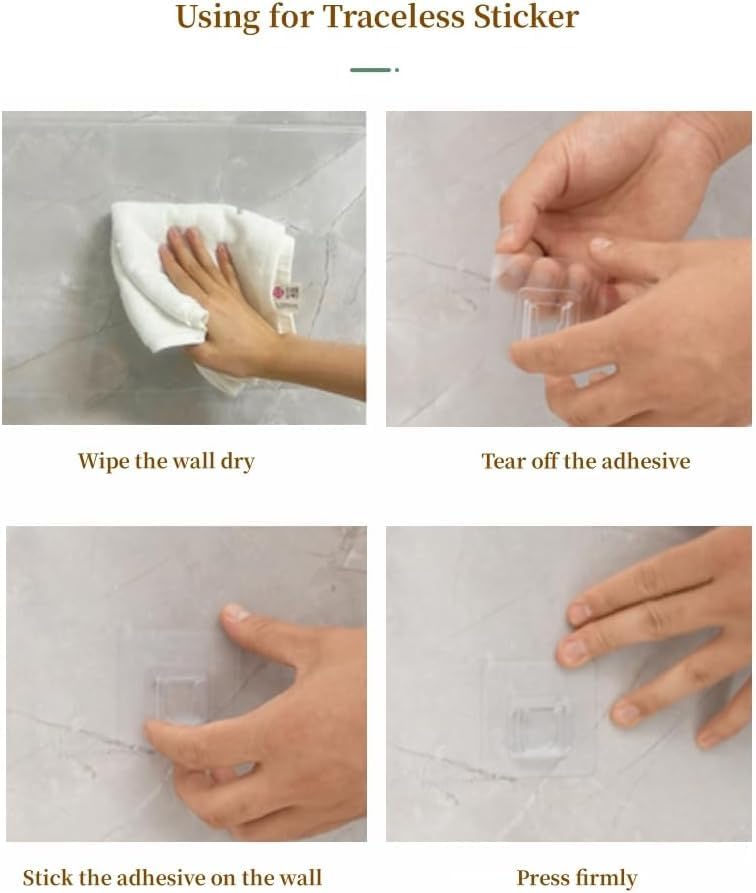 Using for Traceless Sticker

Wipe the wall dry

Tear off the adhesive

Stick the adhesive on the wall

Press firmly