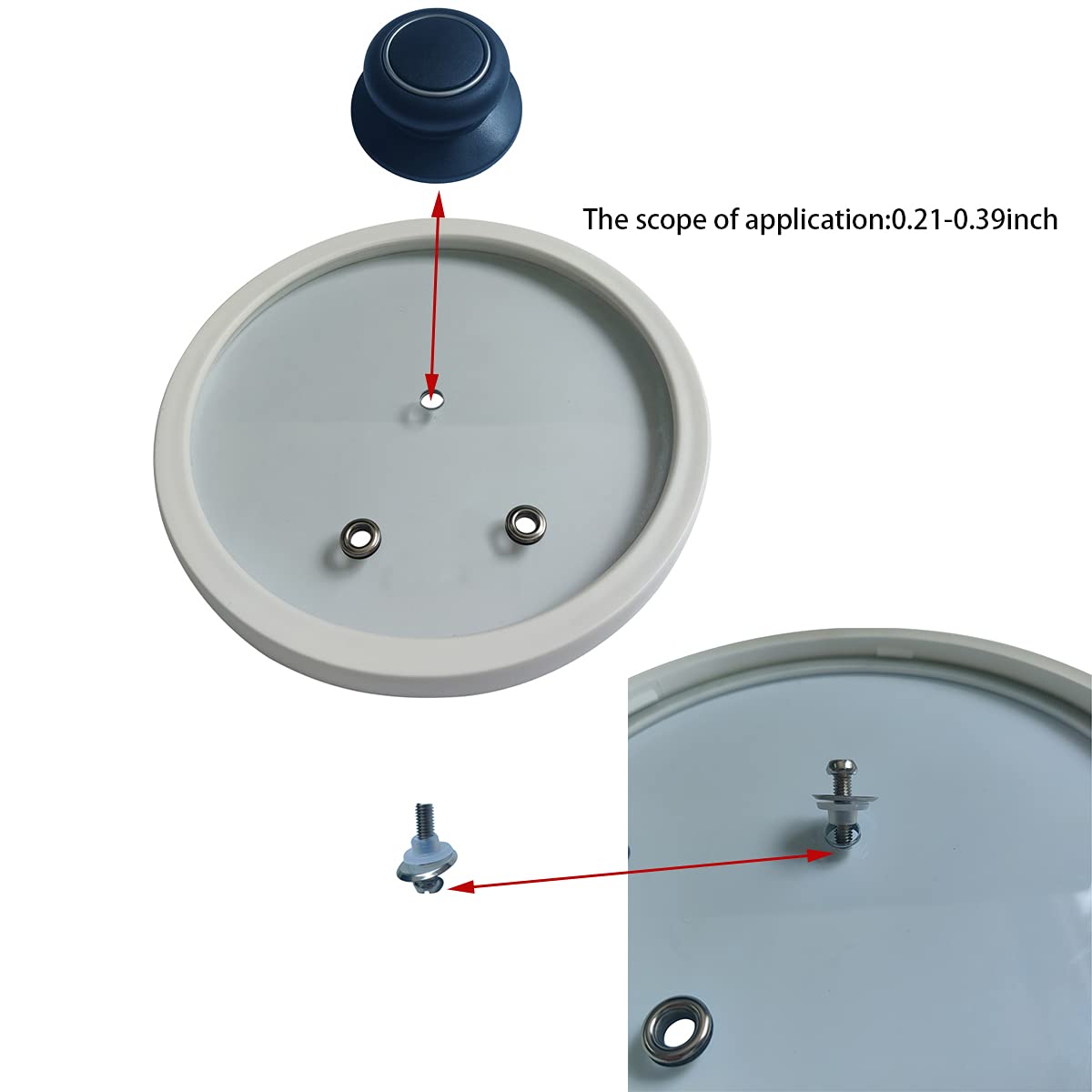 The scope of application:0.21-0.39inch