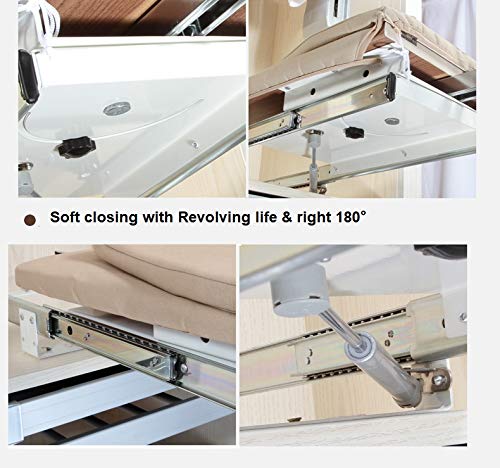 Soft closing with Revolving life & right 180°