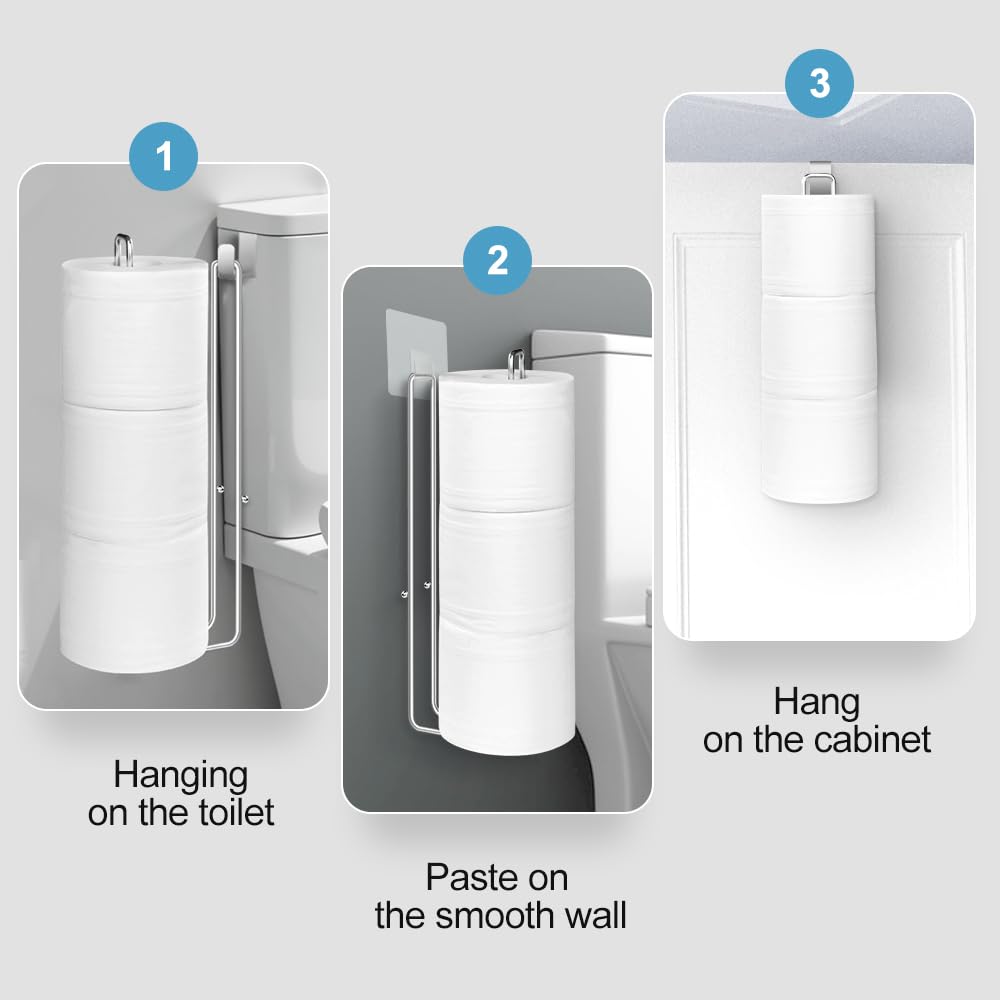 1

Hanging on the toilet

2

Paste on the smooth wall

3

Hang on the cabinet