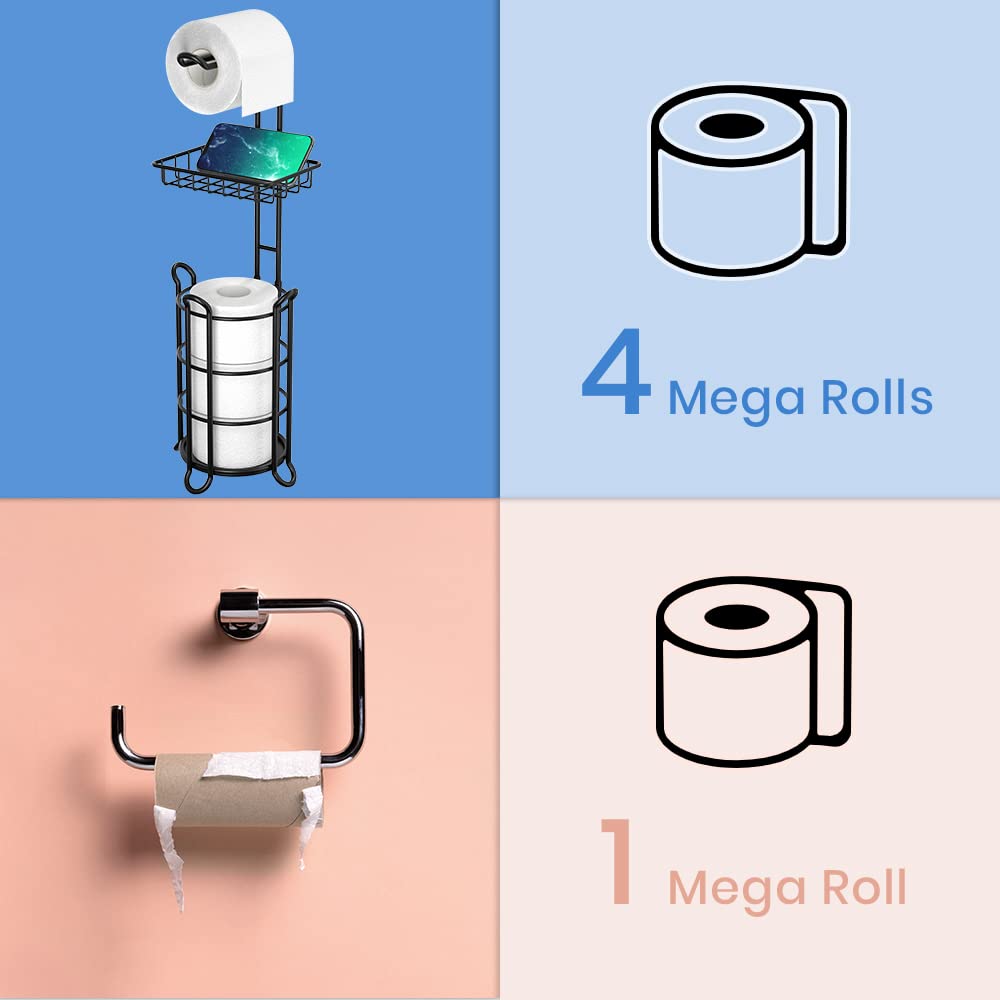 4 Mega Rolls

1 Mega Roll