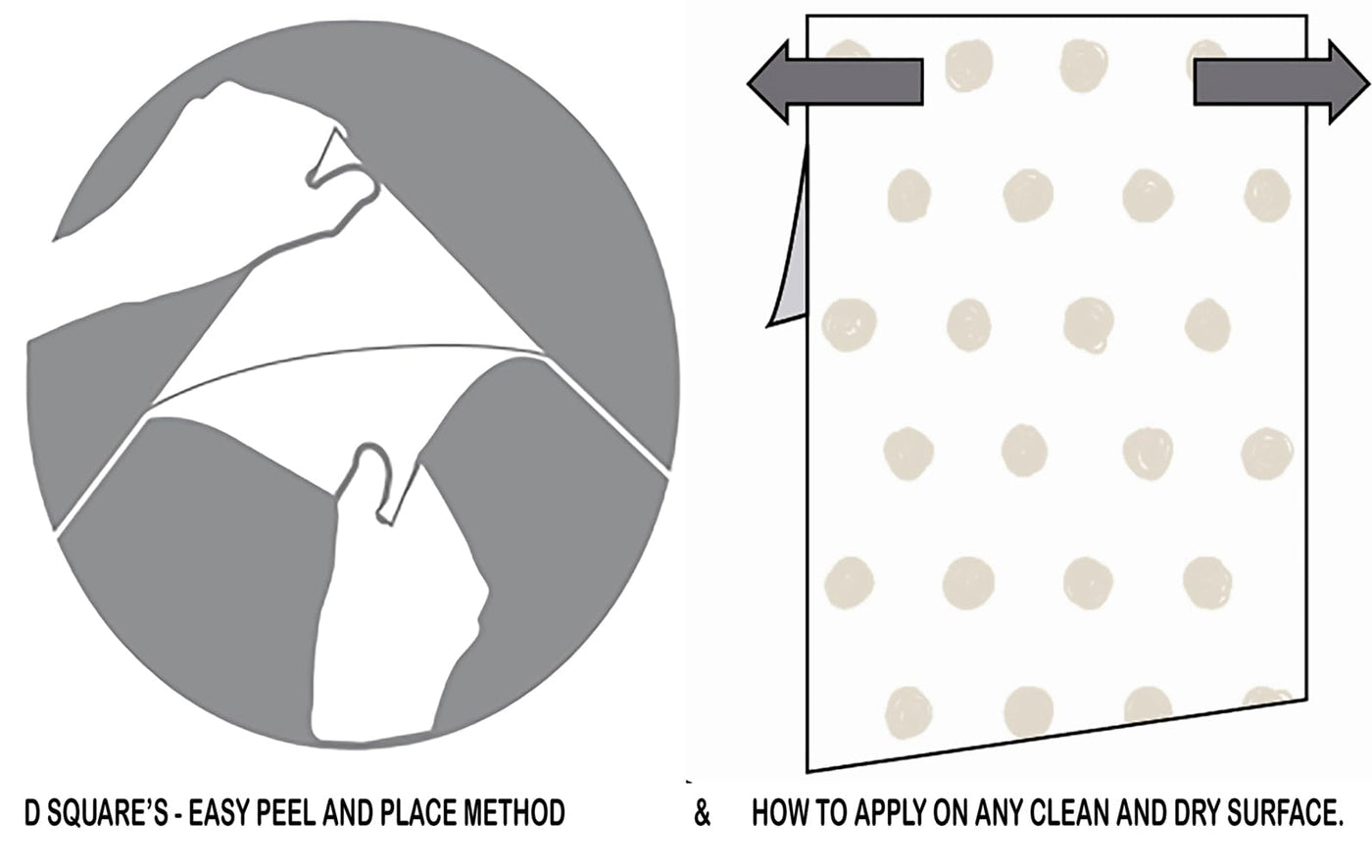 D SQUARE'S - EASY PEEL AND PLACE METHOD & HOW TO APPLY ON ANY CLEAN AND DRY SURFACE.