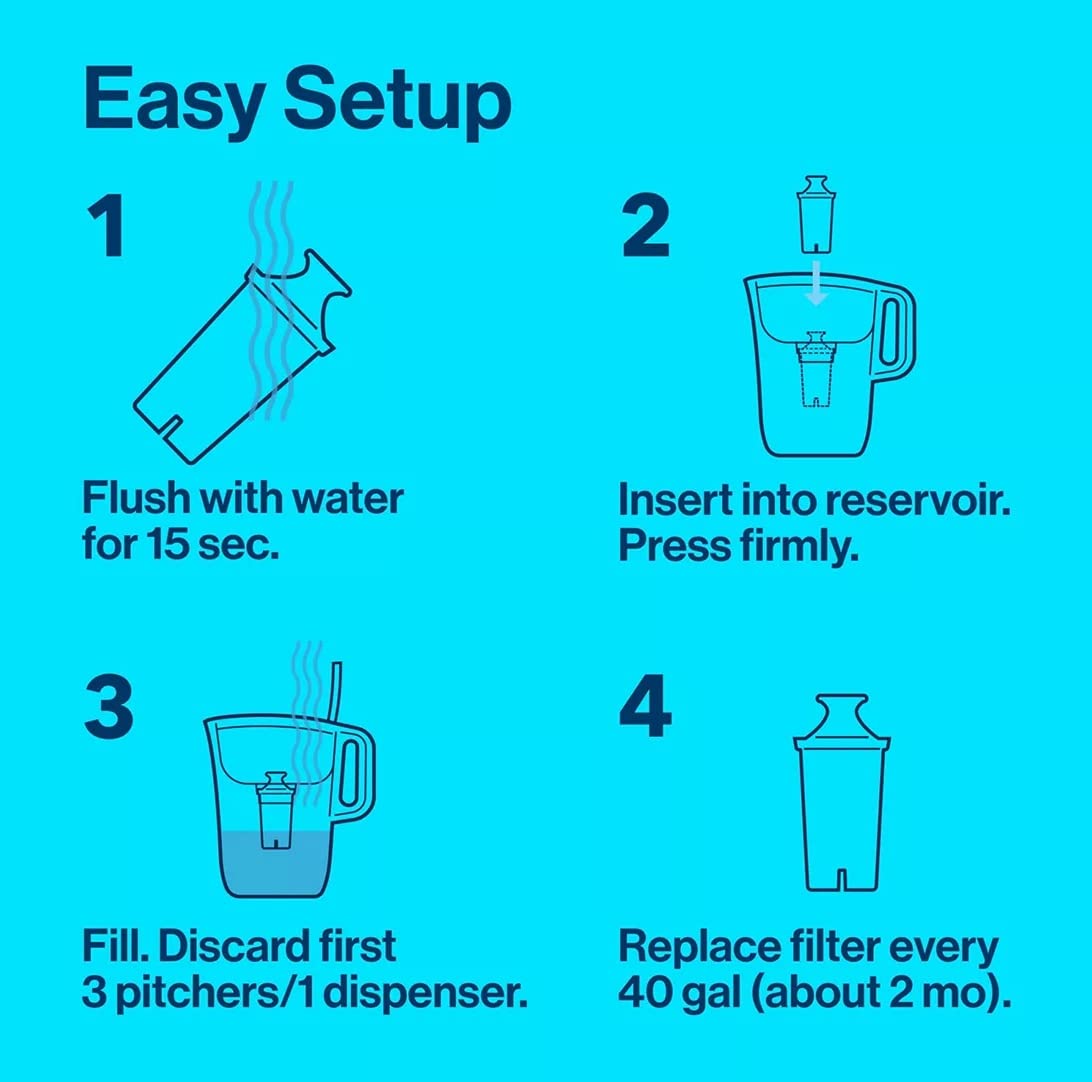 Easy Setup

1

Flush with water for 15 sec.

2

Insert into reservoir. Press firmly.

3

Fill. Discard first 3 pitchers/1 dispenser.

4

Replace filter every 40 gal (about 2 mo).