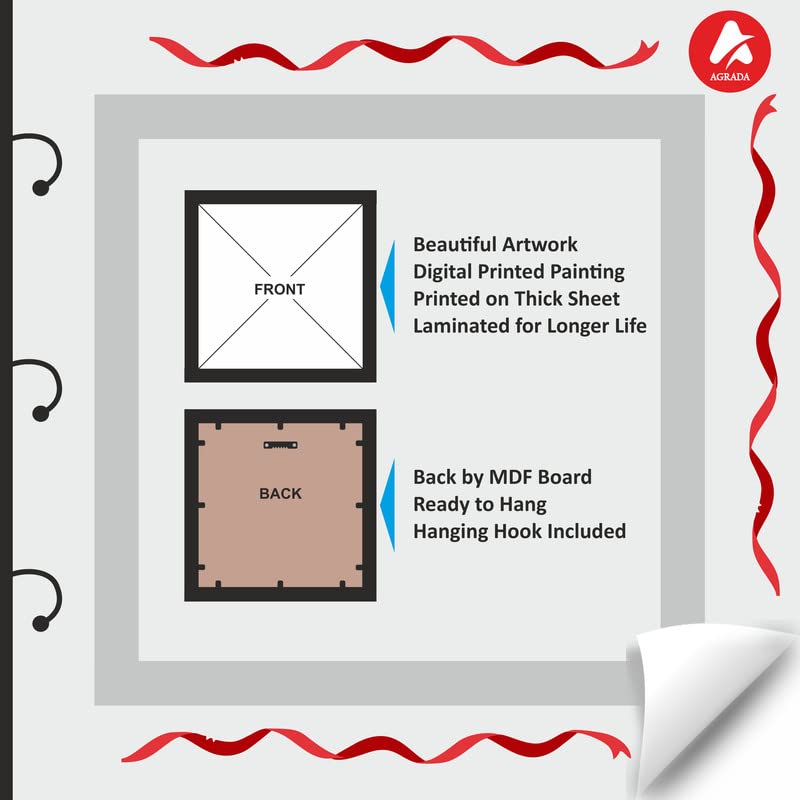 AGRADA

FRONT

Beautiful Artwork
Digital Printed Painting
Printed on Thick Sheet
Laminated for Longer Life

BACK

Back by MDF Board
Ready to Hang
Hanging Hook Included