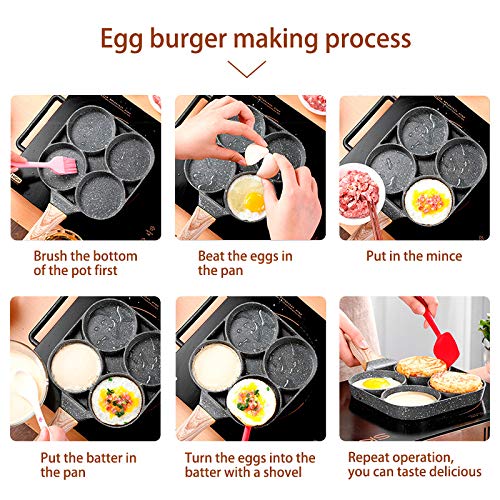 Egg burger making process

Brush the bottom of the pot first

Beat the eggs in the pan

Put in the mince

Put the batter in the pan

Turn the eggs into the batter with a shovel

Repeat operation, you can taste delicious