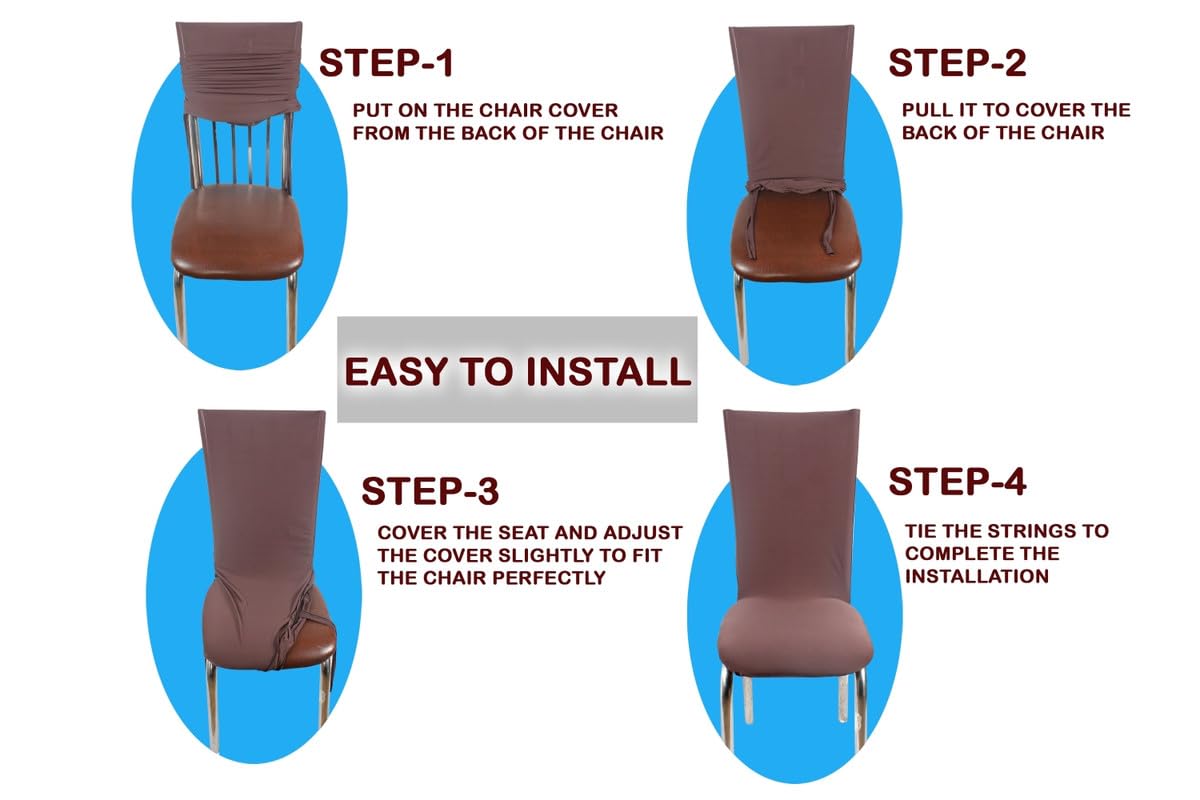 STEP-1
PUT ON THE CHAIR COVER FROM THE BACK OF THE CHAIR

STEP-2
PULL IT TO COVER THE BACK OF THE CHAIR

EASY TO INSTALL

STEP-3
COVER THE SEAT AND ADJUST THE COVER SLIGHTLY TO FIT THE CHAIR PERFECTLY

STEP-4
TIE THE STRINGS TO COMPLETE THE INSTALLATION