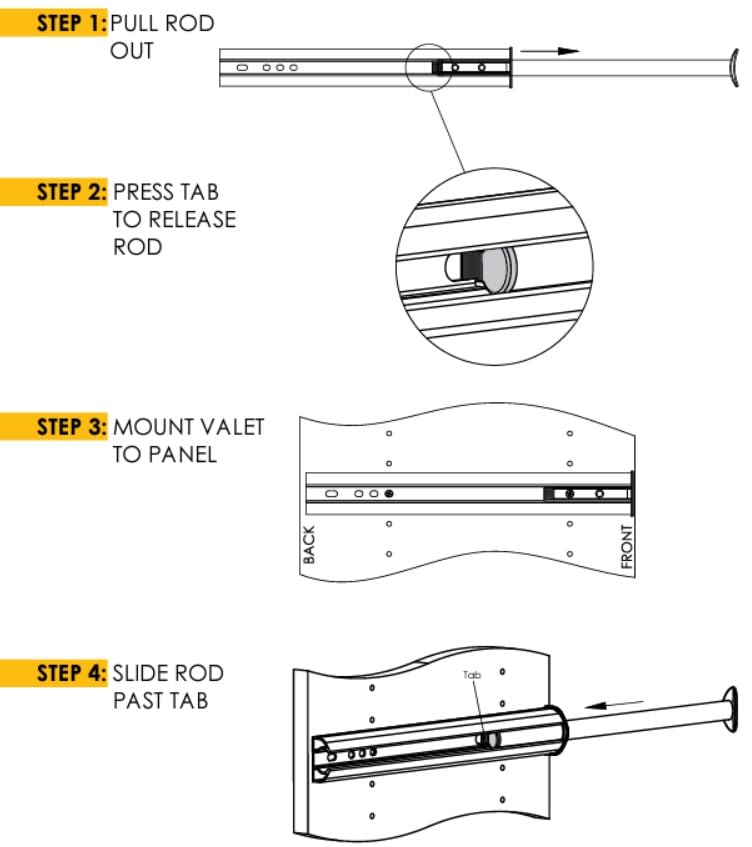 STEP 1: PULL ROD OUT

STEP 2: PRESS TAB TO RELEASE ROD

STEP 3: MOUNT VALET TO PANEL

BACK

FRONT

STEP 4: SLIDE ROD PAST TAB

Tab