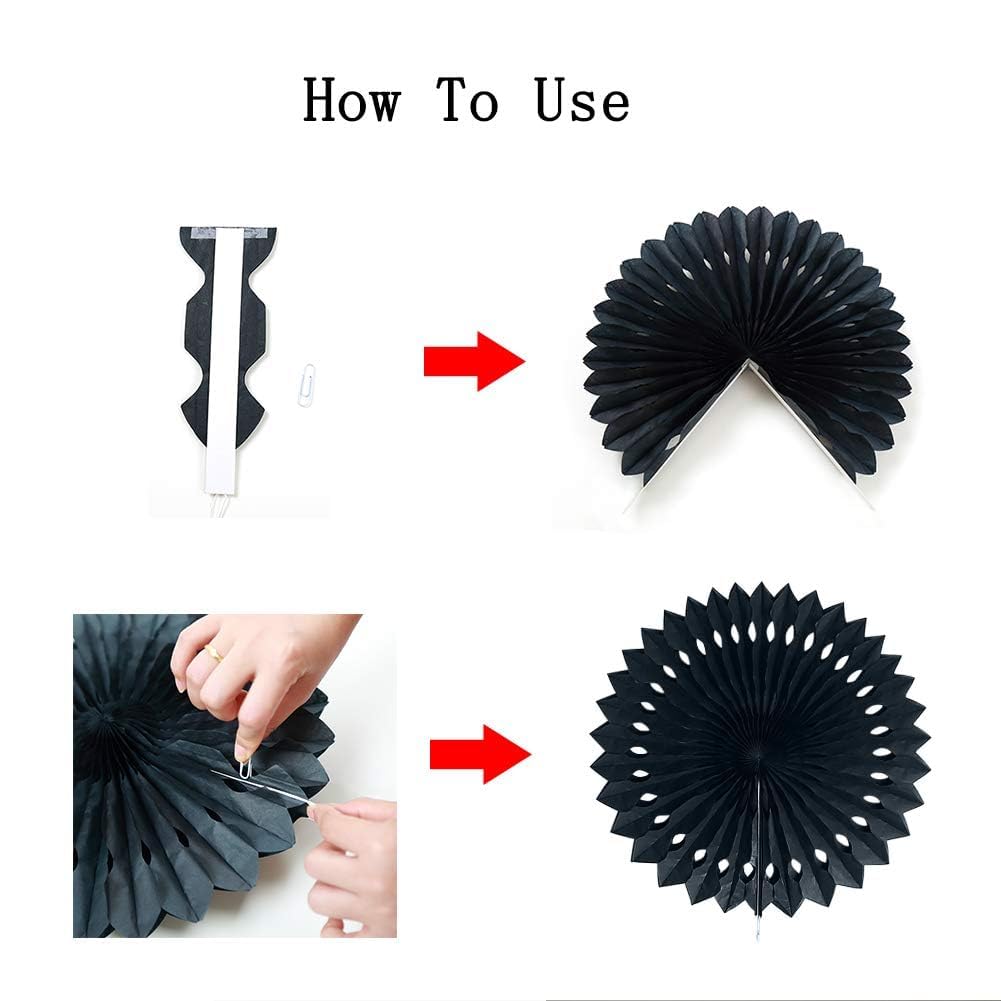 How To Use