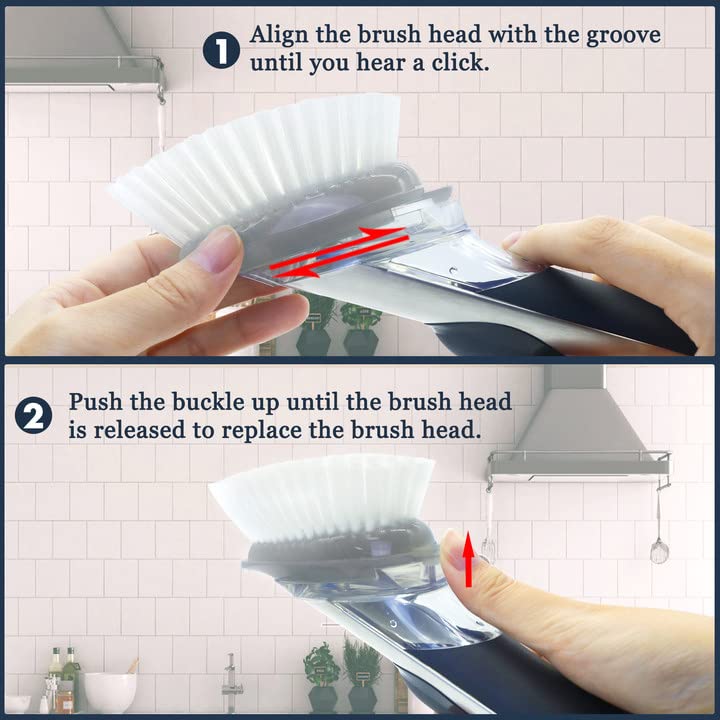 1 Align the brush head with the groove until you hear a click.

2 Push the buckle up until the brush head is released to replace the brush head.