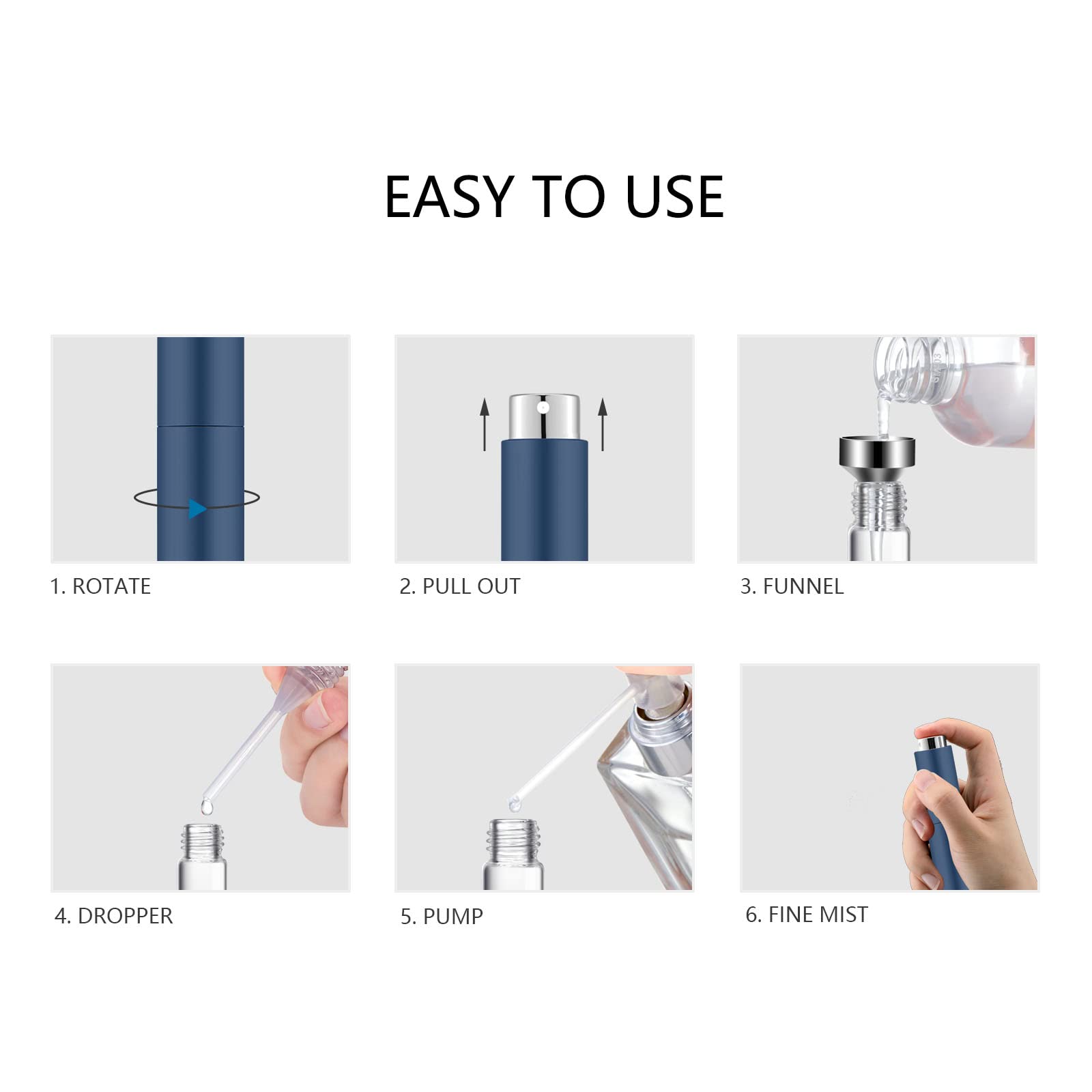 EASY TO USE

1. ROTATE

2. PULL OUT

3. FUNNEL

4. DROPPER

5. PUMP

6. FINE MIST