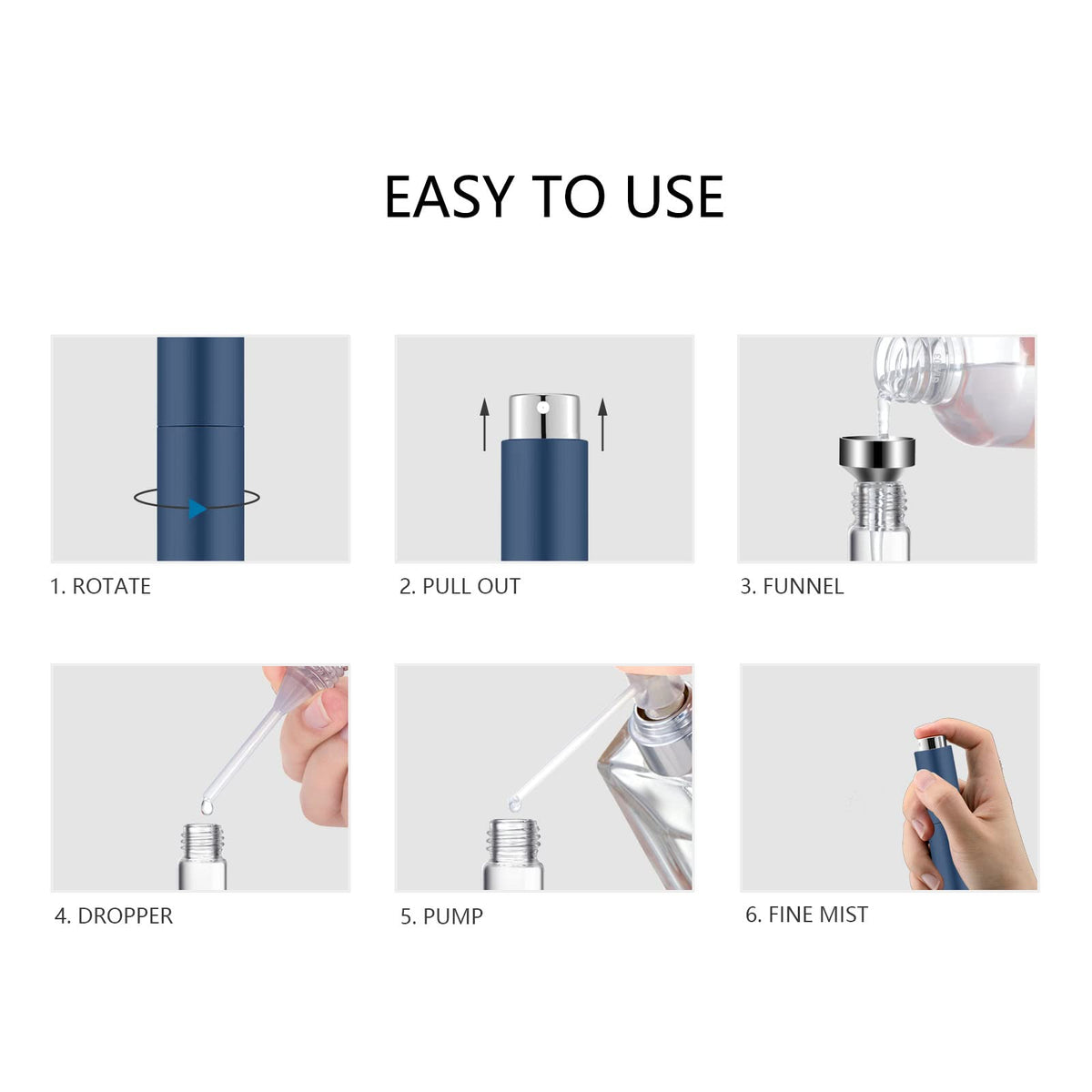 EASY TO USE

1. ROTATE

2. PULL OUT

3. FUNNEL

4. DROPPER

5. PUMP

6. FINE MIST