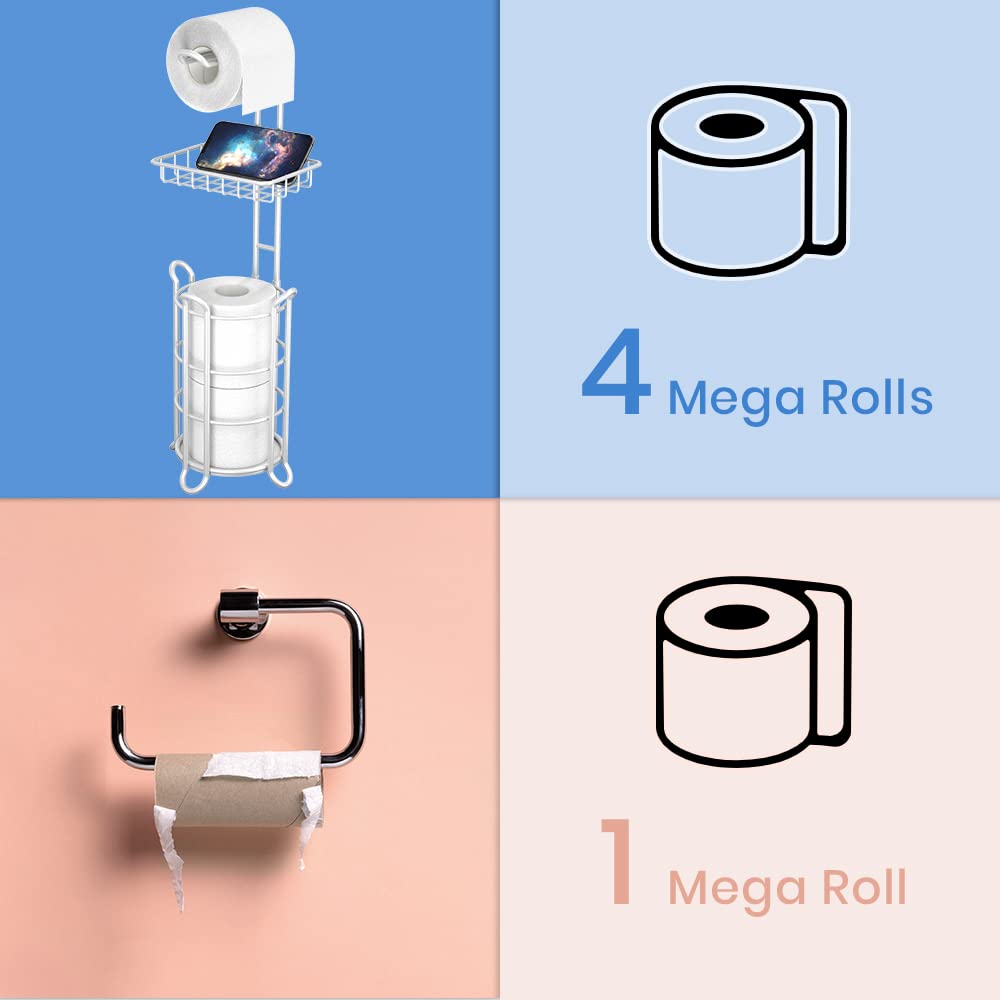 4 Mega Rolls

1 Mega Roll