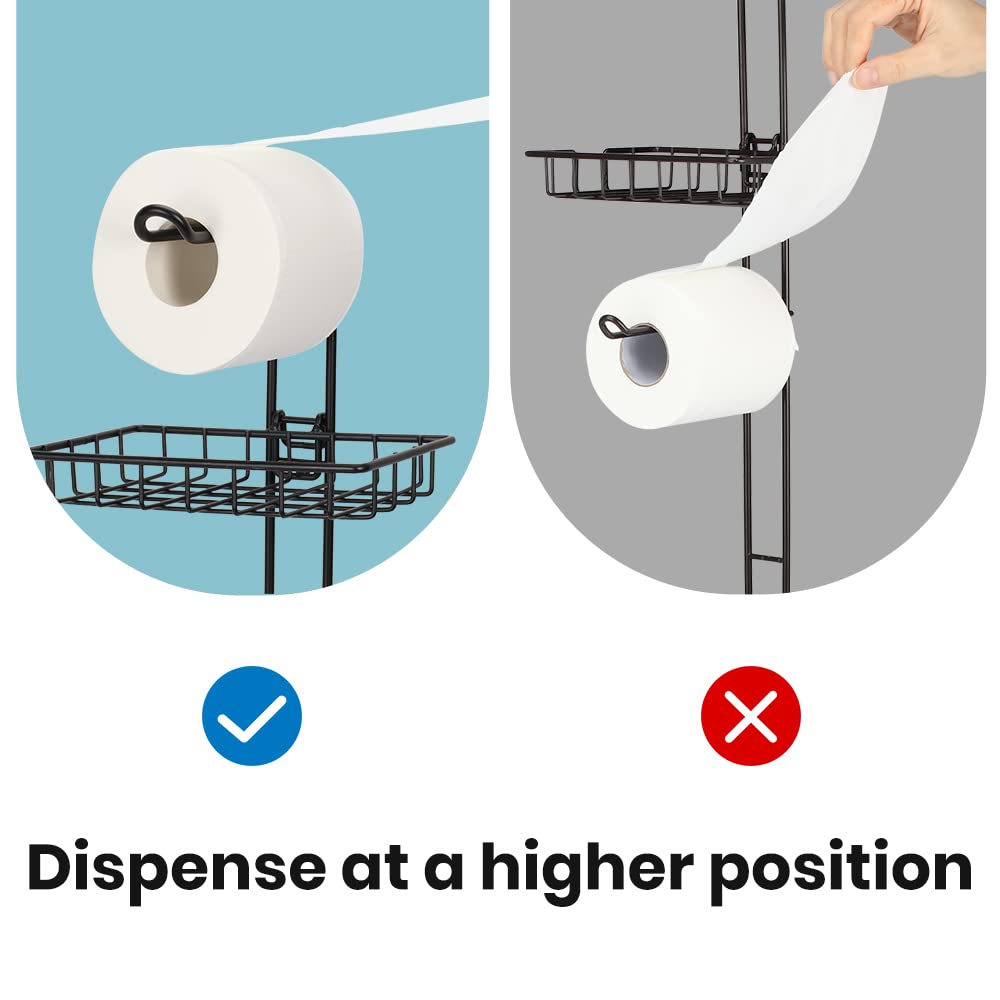 Dispense at a higher position