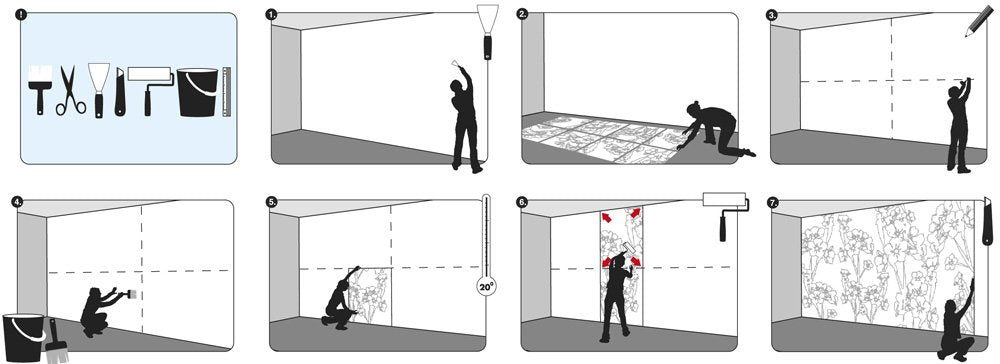 !
1.
2.
3.
4.
5.
20°
6.
7.