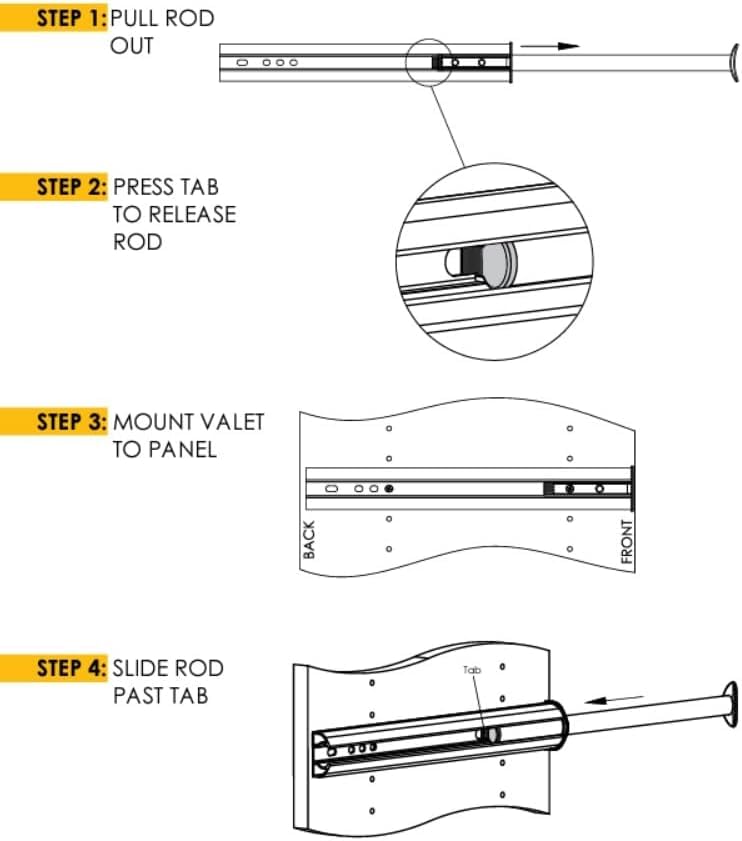 STEP 1: PULL ROD OUT

STEP 2: PRESS TAB TO RELEASE ROD

STEP 3: MOUNT VALET TO PANEL

BACK

FRONT

STEP 4: SLIDE ROD PAST TAB

Tab