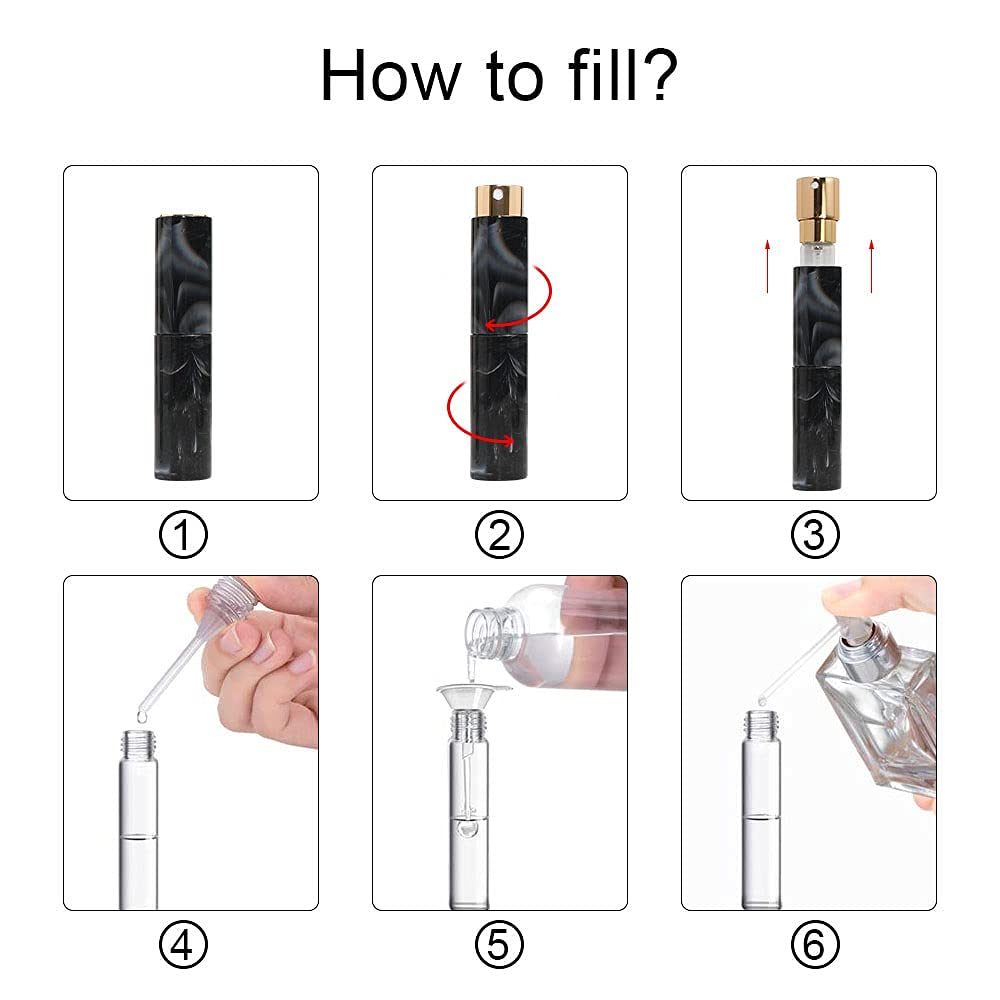 How to fill?

①

②

③

④

⑤

⑥