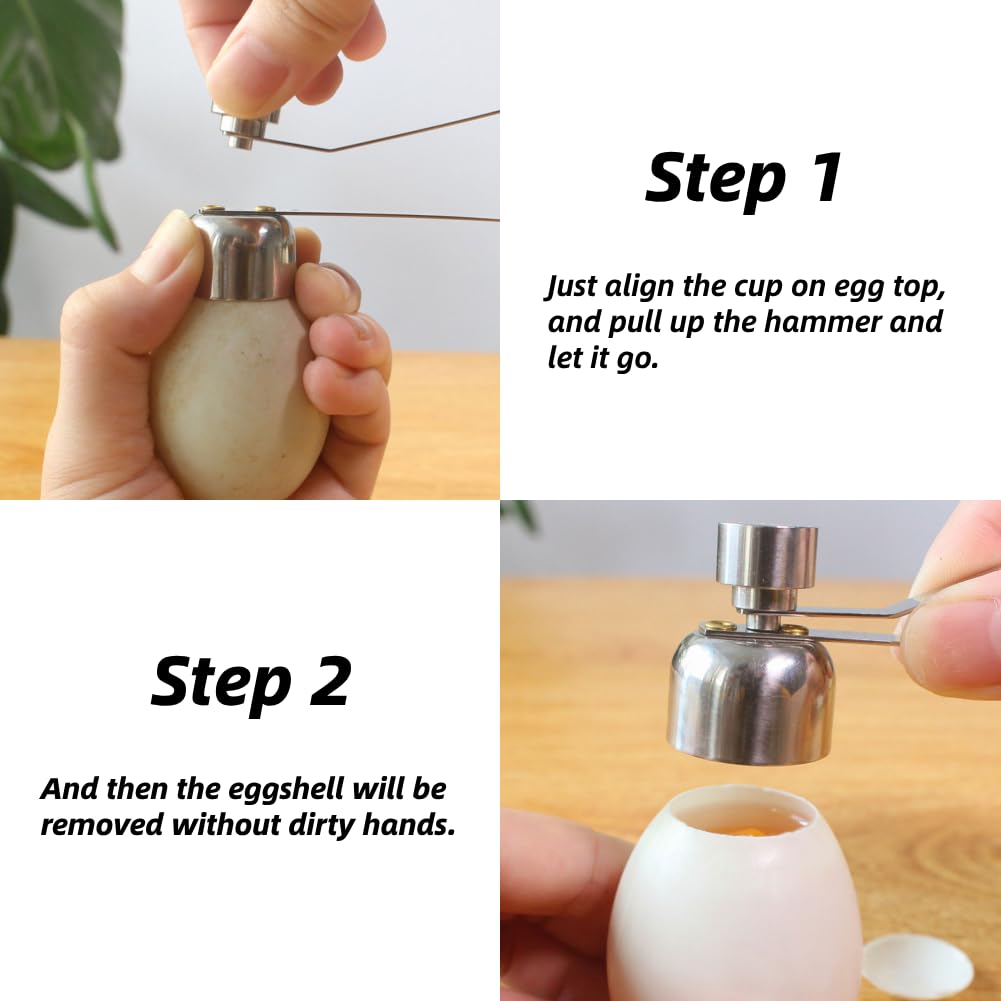 Step 1

Just align the cup on egg top, and pull up the hammer and let it go.

Step 2

And then the eggshell will be removed without dirty hands.