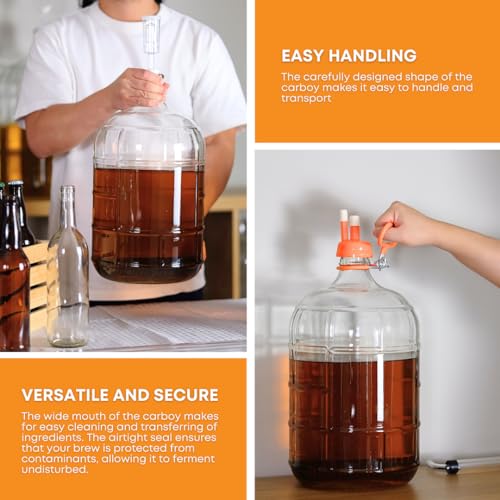 EASY HANDLING

The carefully designed shape of the carboy makes it easy to handle and transport

VERSATILE AND SECURE

The wide mouth of the carboy makes for easy cleaning and transferring of ingredients. The airtight seal ensures that your brew is protected from contaminants, allowing it to ferment undisturbed.