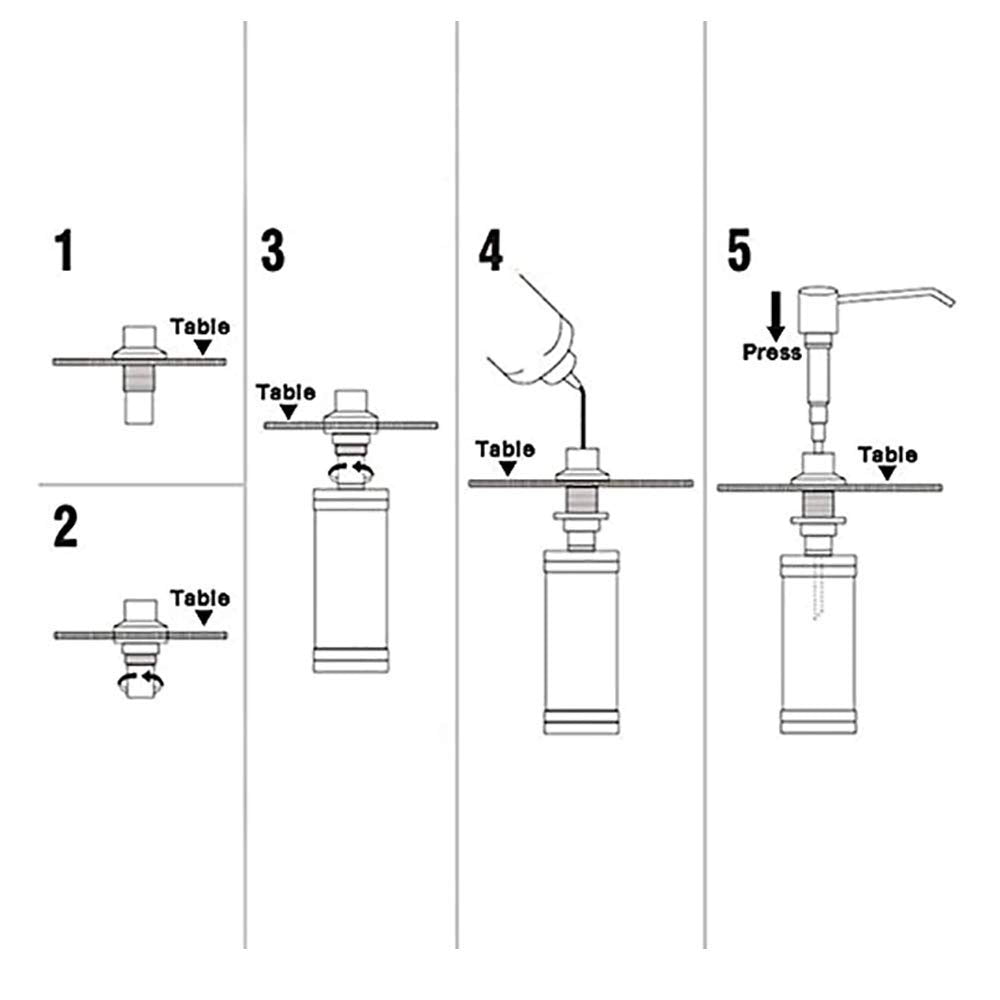 1

Table

2

Table

3

Table

4

Table

5

Press

Table