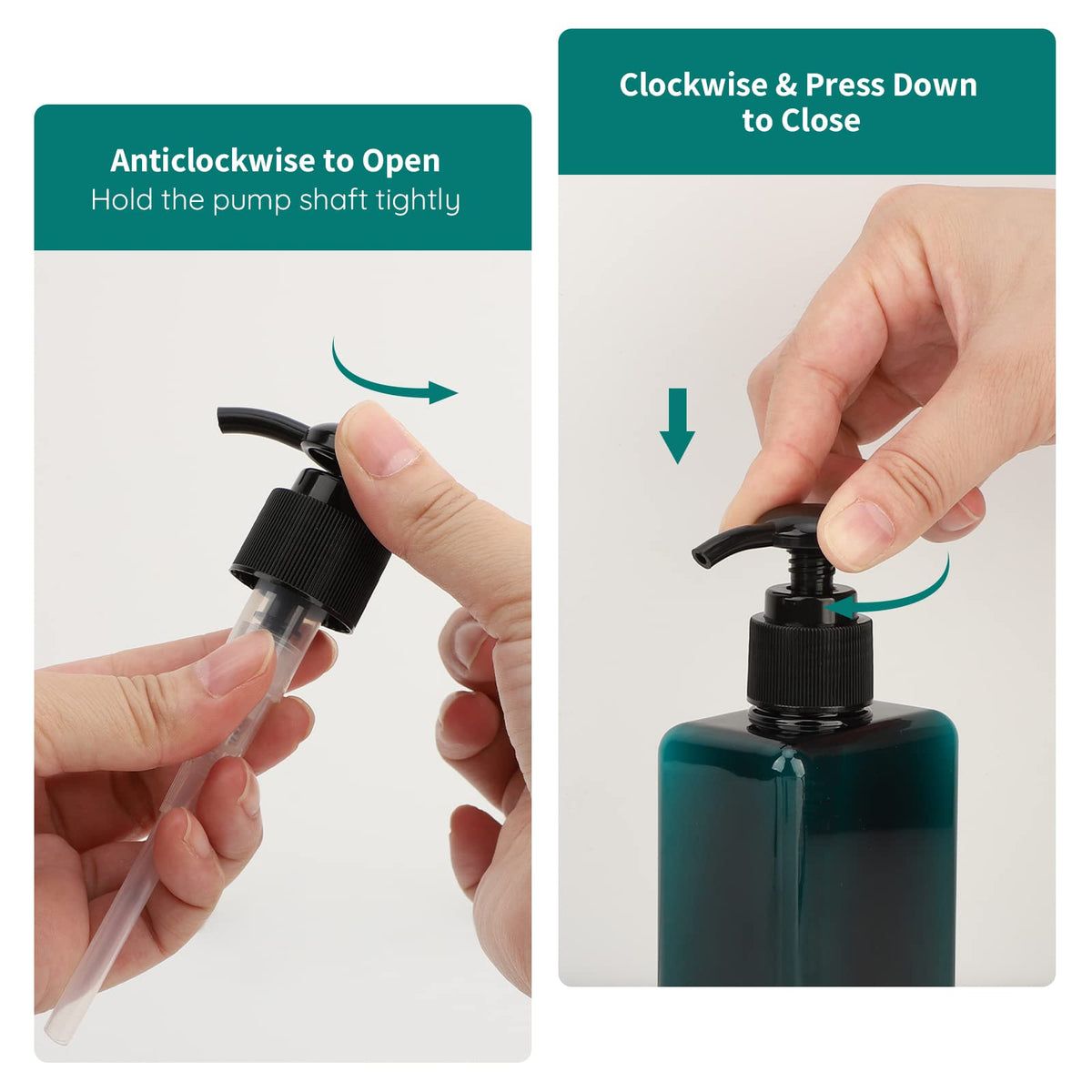 Anticlockwise to Open
Hold the pump shaft tightly

Clockwise & Press Down to Close