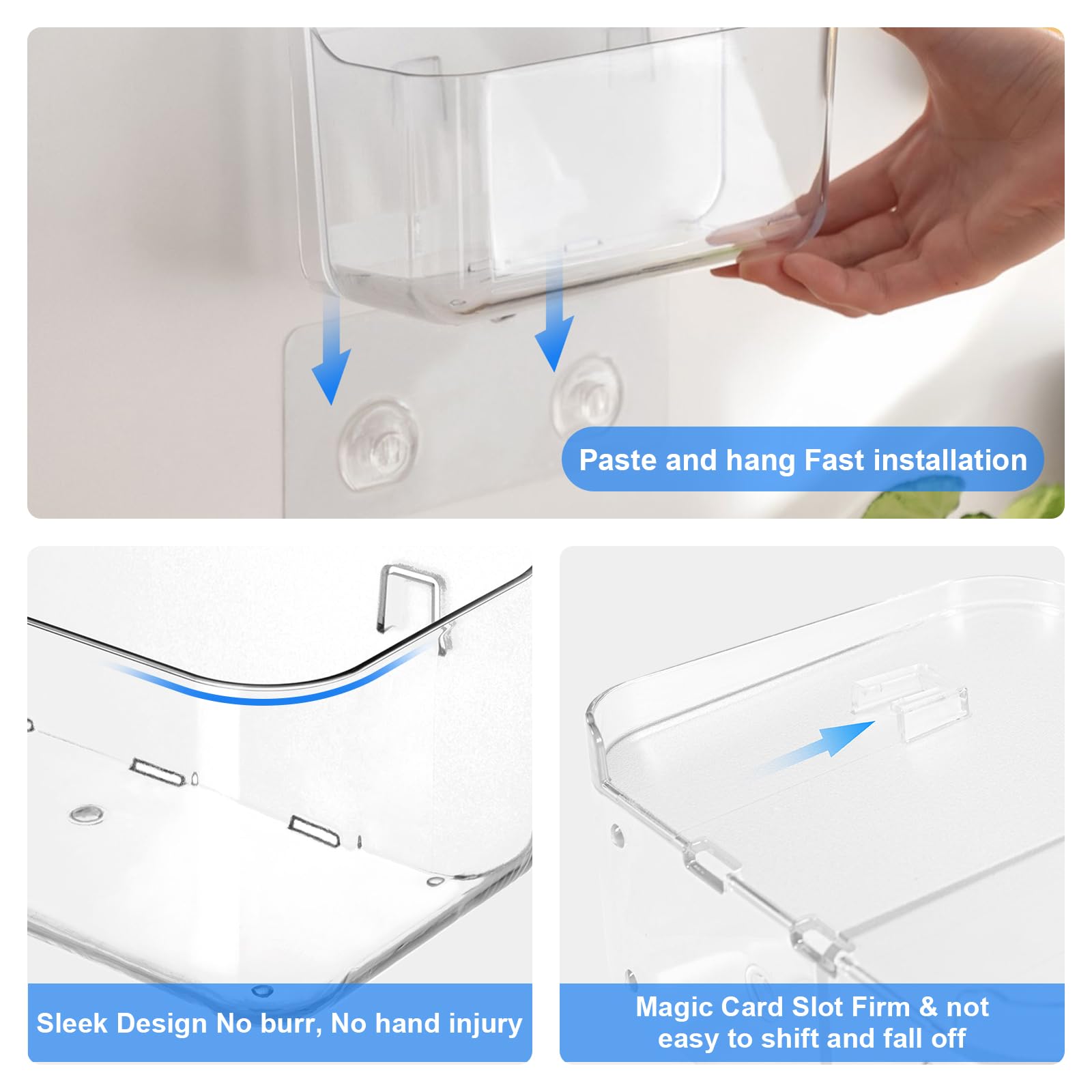 Paste and hang Fast installation

Sleek Design No burr, No hand injury

Magic Card Slot Firm & not easy to shift and fall off