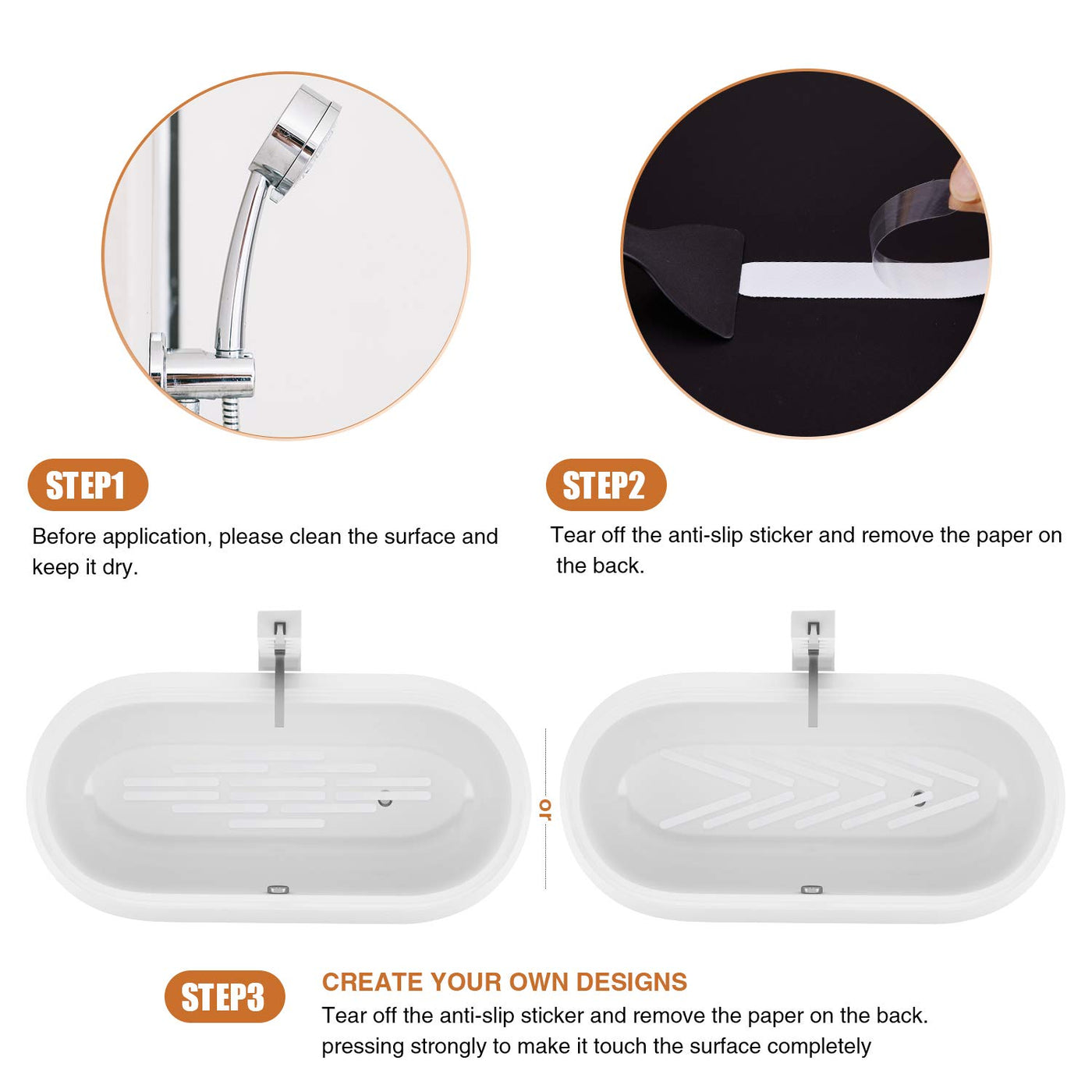 STEP1

Before application, please clean the surface and keep it dry.

STEP2

Tear off the anti-slip sticker and remove the paper on the back.

or

STEP3

CREATE YOUR OWN DESIGNS

Tear off the anti-slip sticker and remove the paper on the back. pressing strongly to make it touch the surface completely