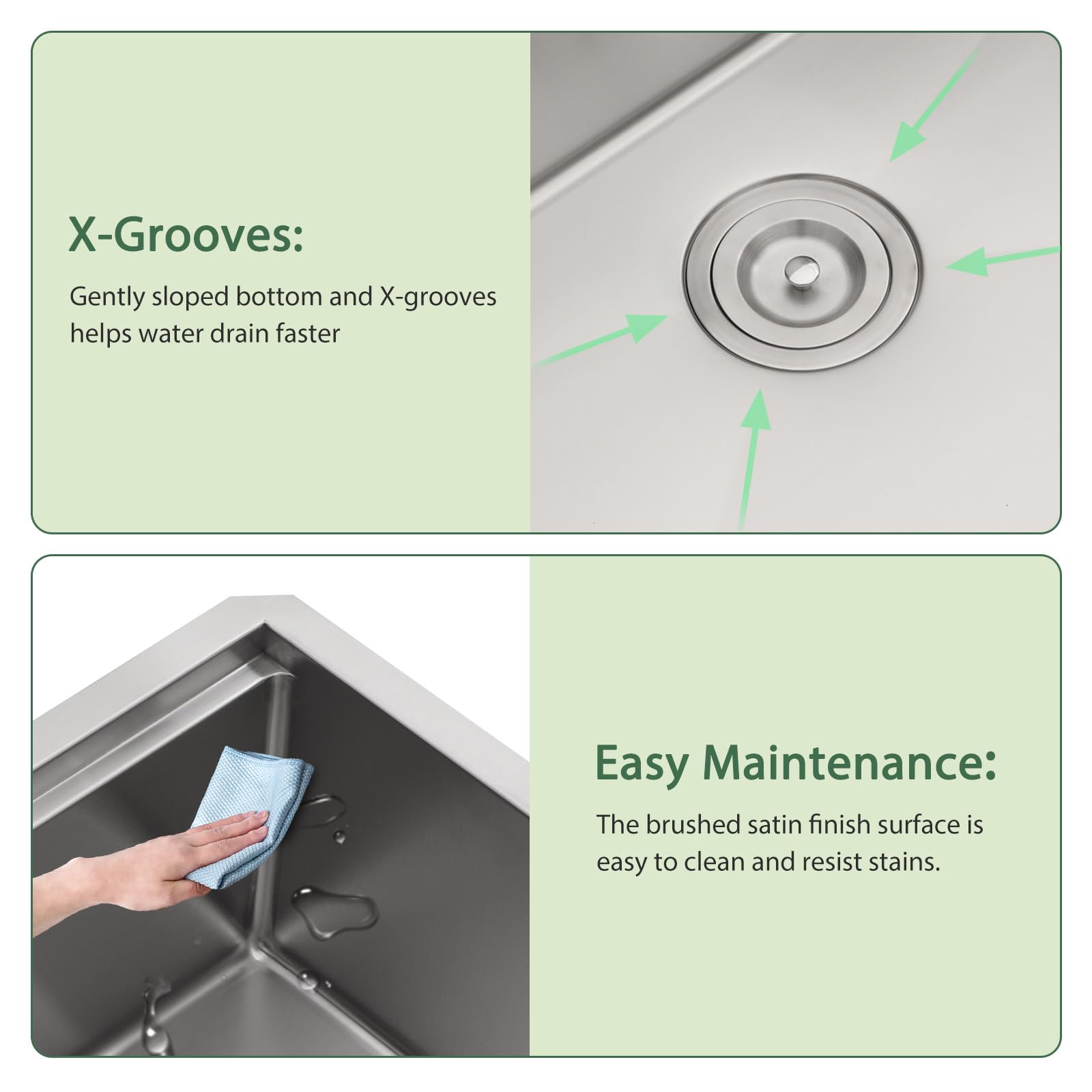 X-Grooves:

Gently sloped bottom and X-grooves helps water drain faster

Easy Maintenance:

The brushed satin finish surface is easy to clean and resist stains.