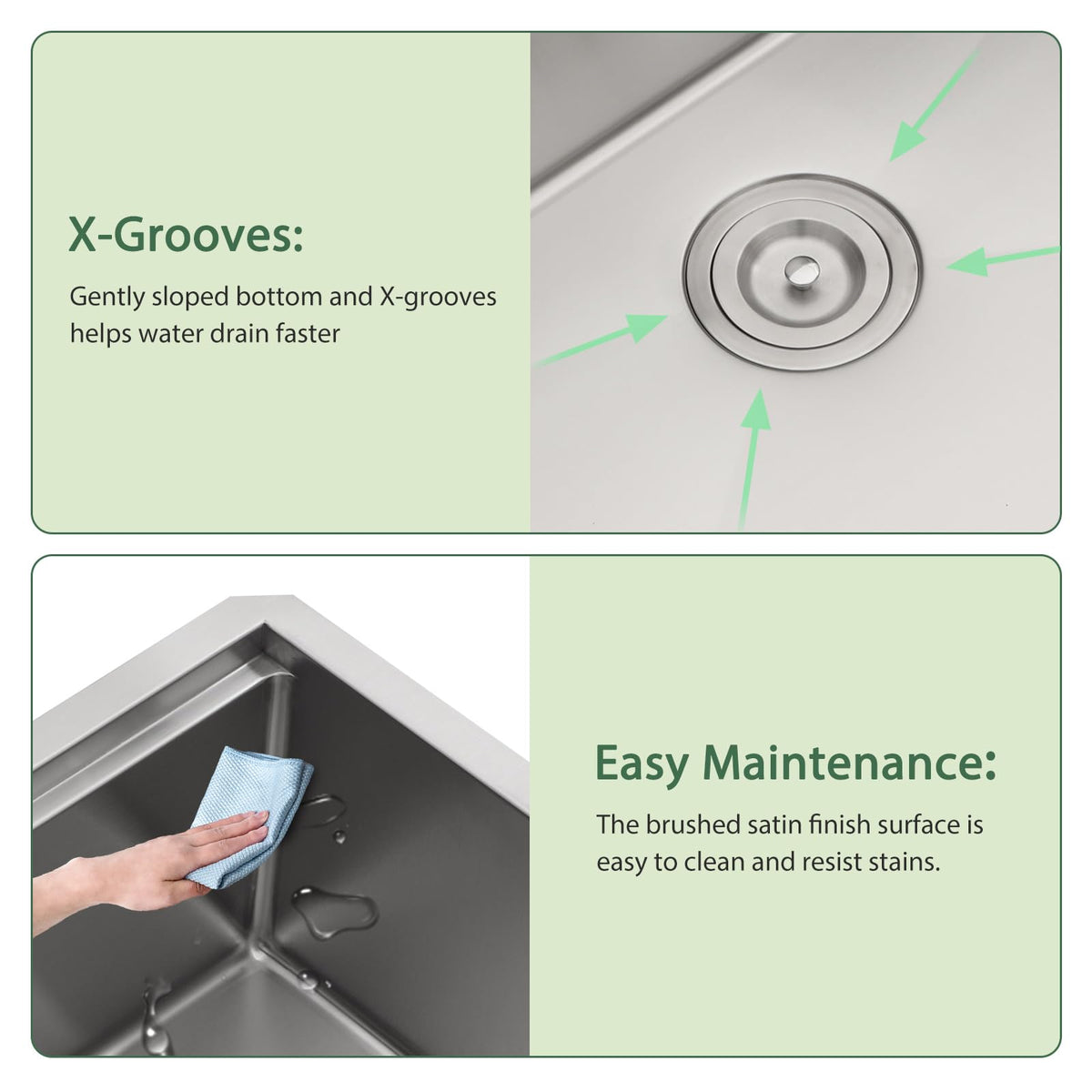 X-Grooves:

Gently sloped bottom and X-grooves helps water drain faster

Easy Maintenance:

The brushed satin finish surface is easy to clean and resist stains.