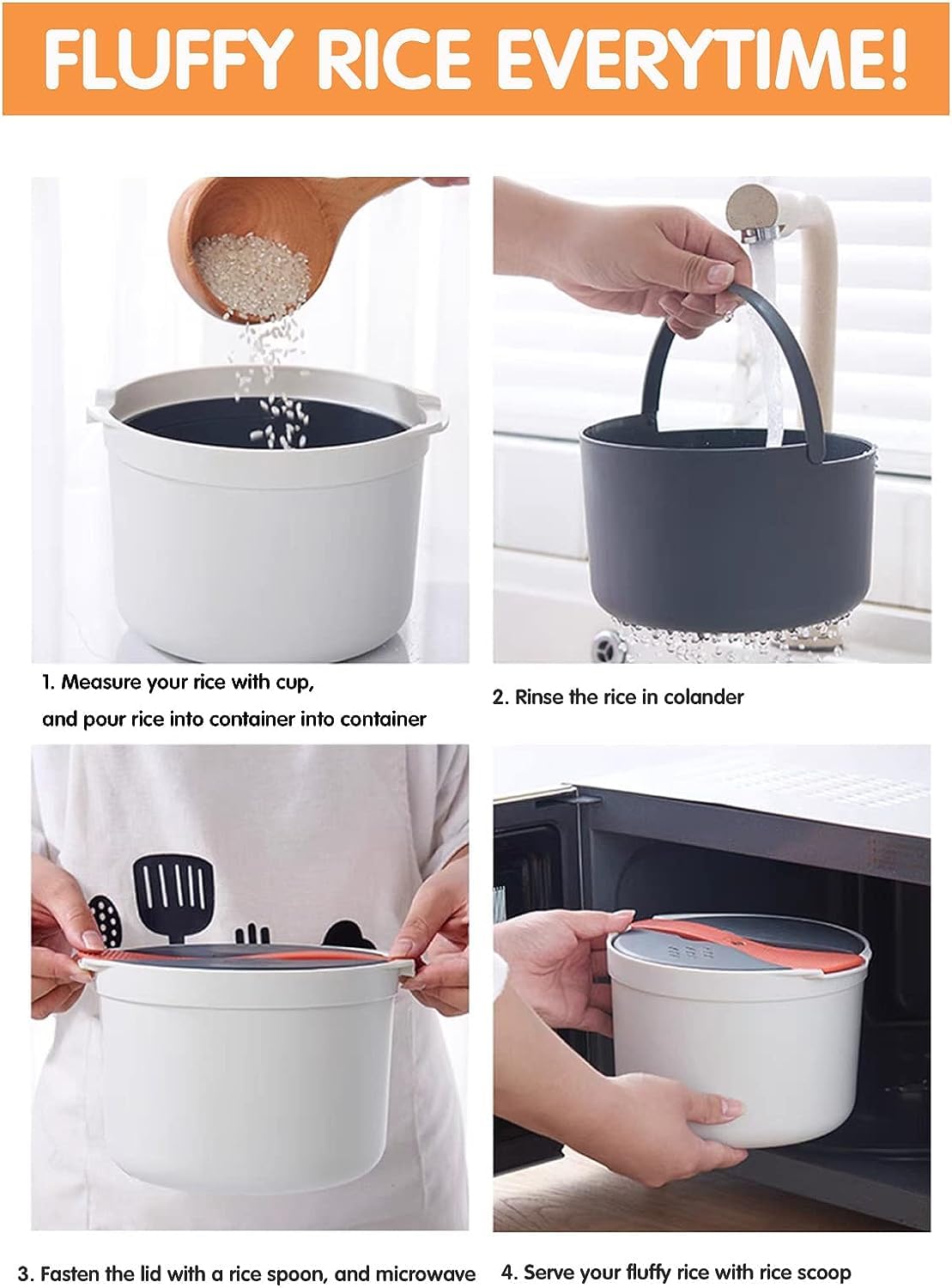 FLUFFY RICE EVERYTIME!

1. Measure your rice with cup, and pour rice into container into container

2. Rinse the rice in colander

3. Fasten the lid with a rice spoon, and microwave

4. Serve your fluffy rice with rice scoop