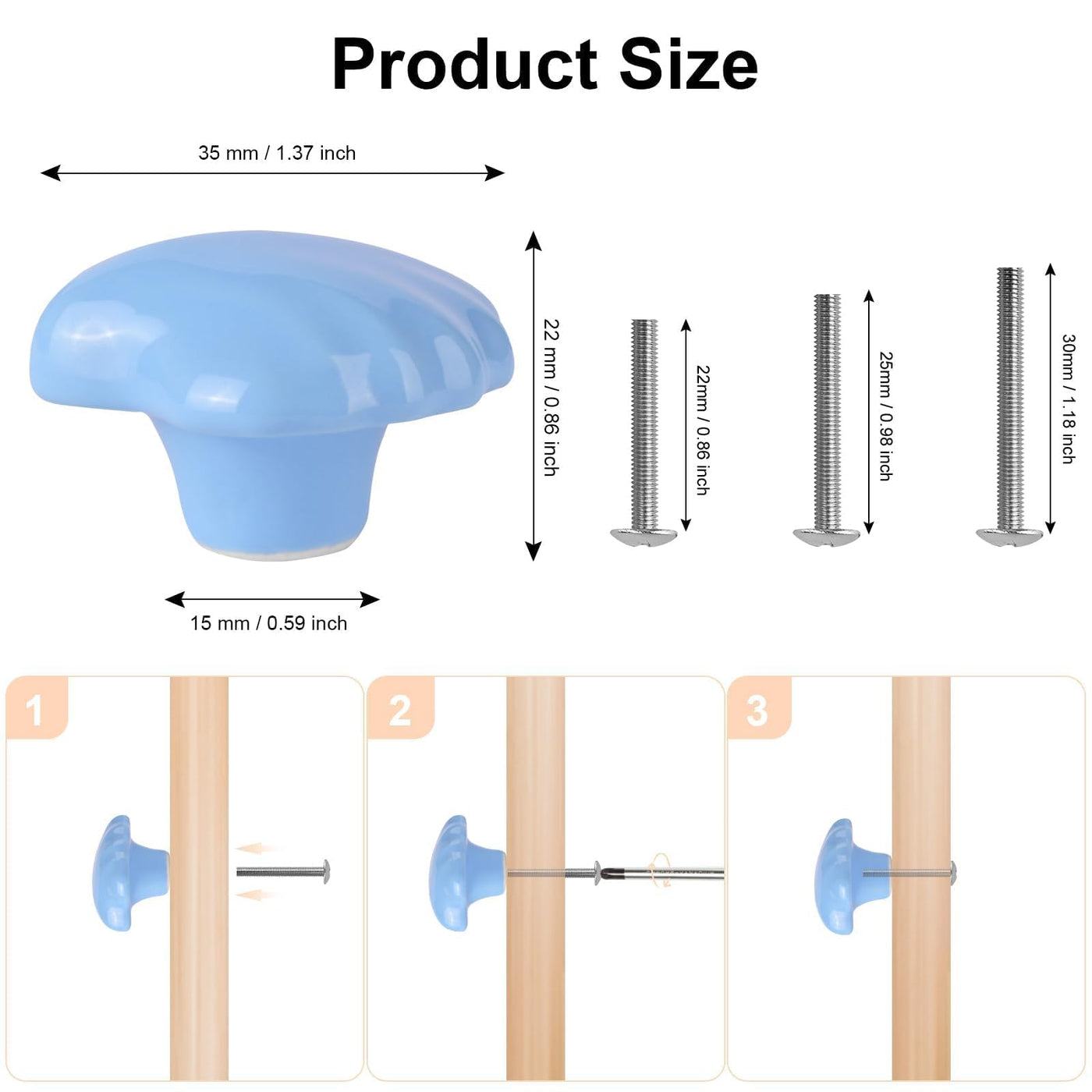 Product Size

35 mm / 1.37 inch

22 mm / 0.86 inch

22mm / 0.86 inch

25mm / 0.98 inch

30mm / 1.18 inch

15 mm / 0.59 inch

1

2

3