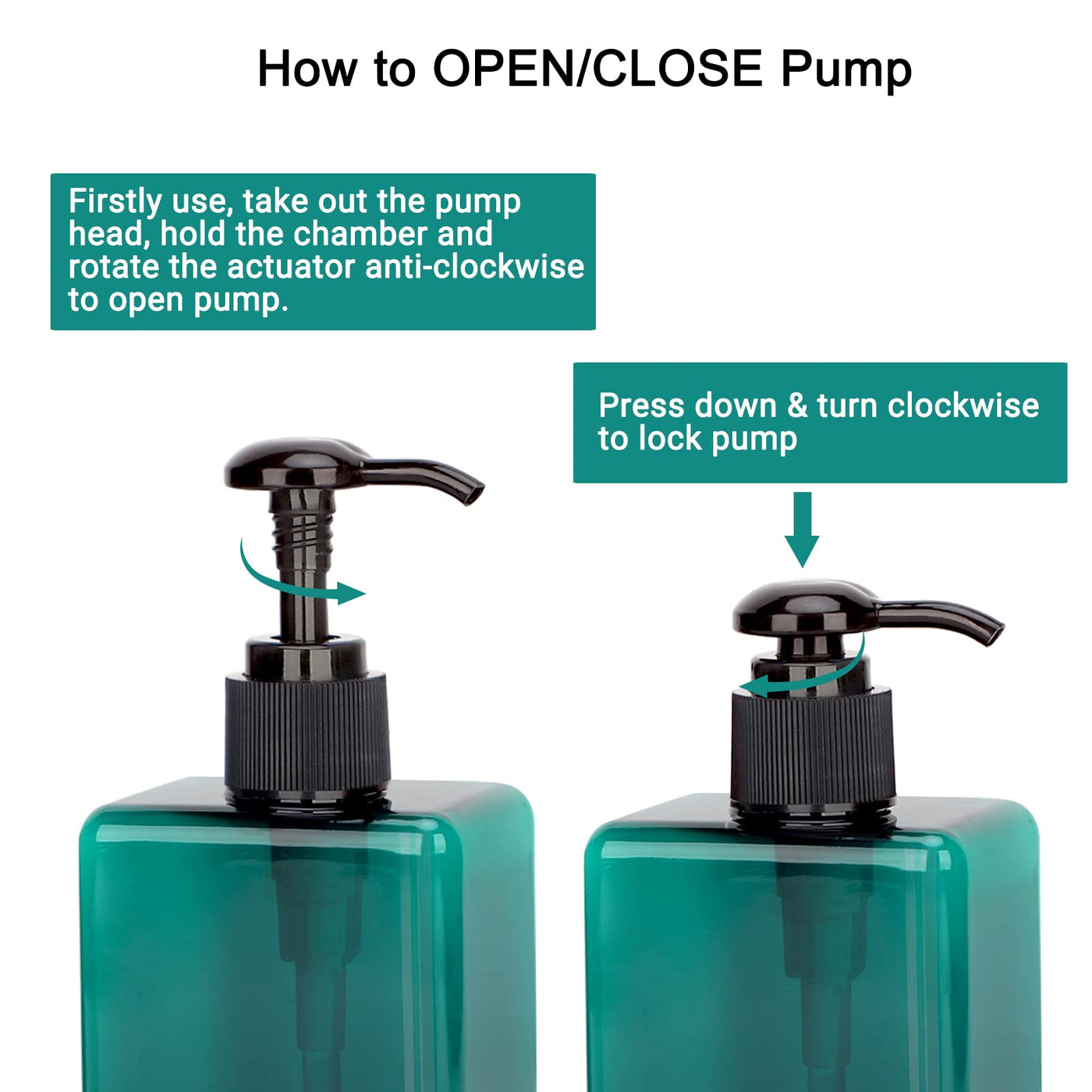 How to OPEN/CLOSE Pump

Firstly use, take out the pump head, hold the chamber and rotate the actuator anti-clockwise to open pump.

Press down & turn clockwise to lock pump