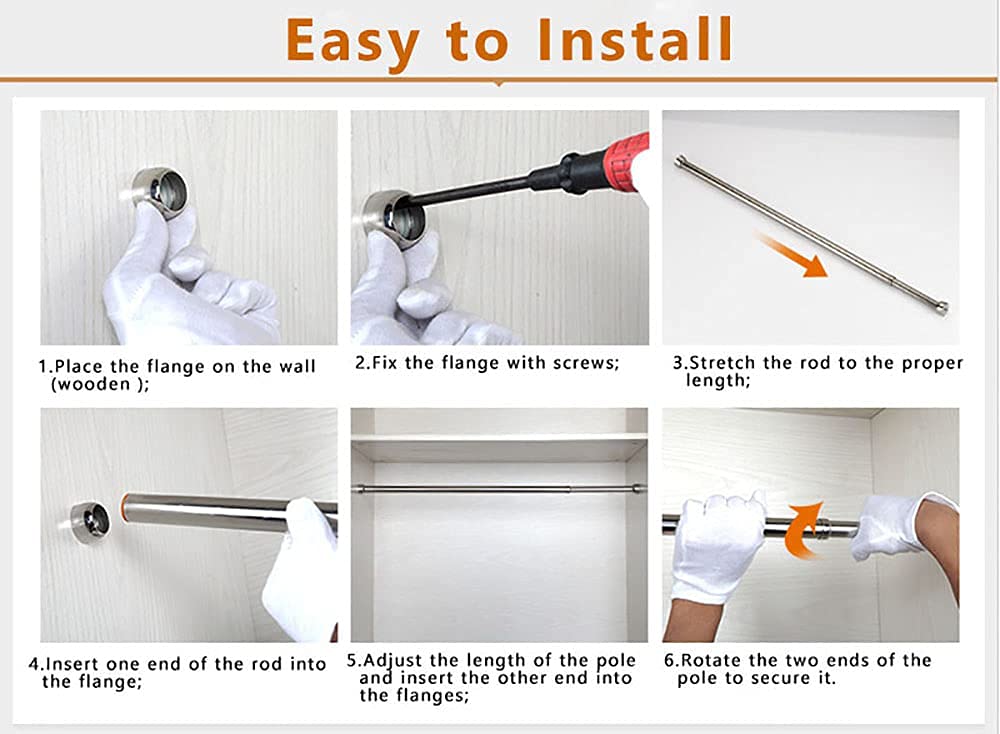 Easy to Install

1.Place the flange on the wall (wooden );

2.Fix the flange with screws;

3.Stretch the rod to the proper length;

4.Insert one end of the rod into the flange;

5.Adjust the length of the pole and insert the other end into the flanges;

6.Rotate the two ends of the pole to secure it.