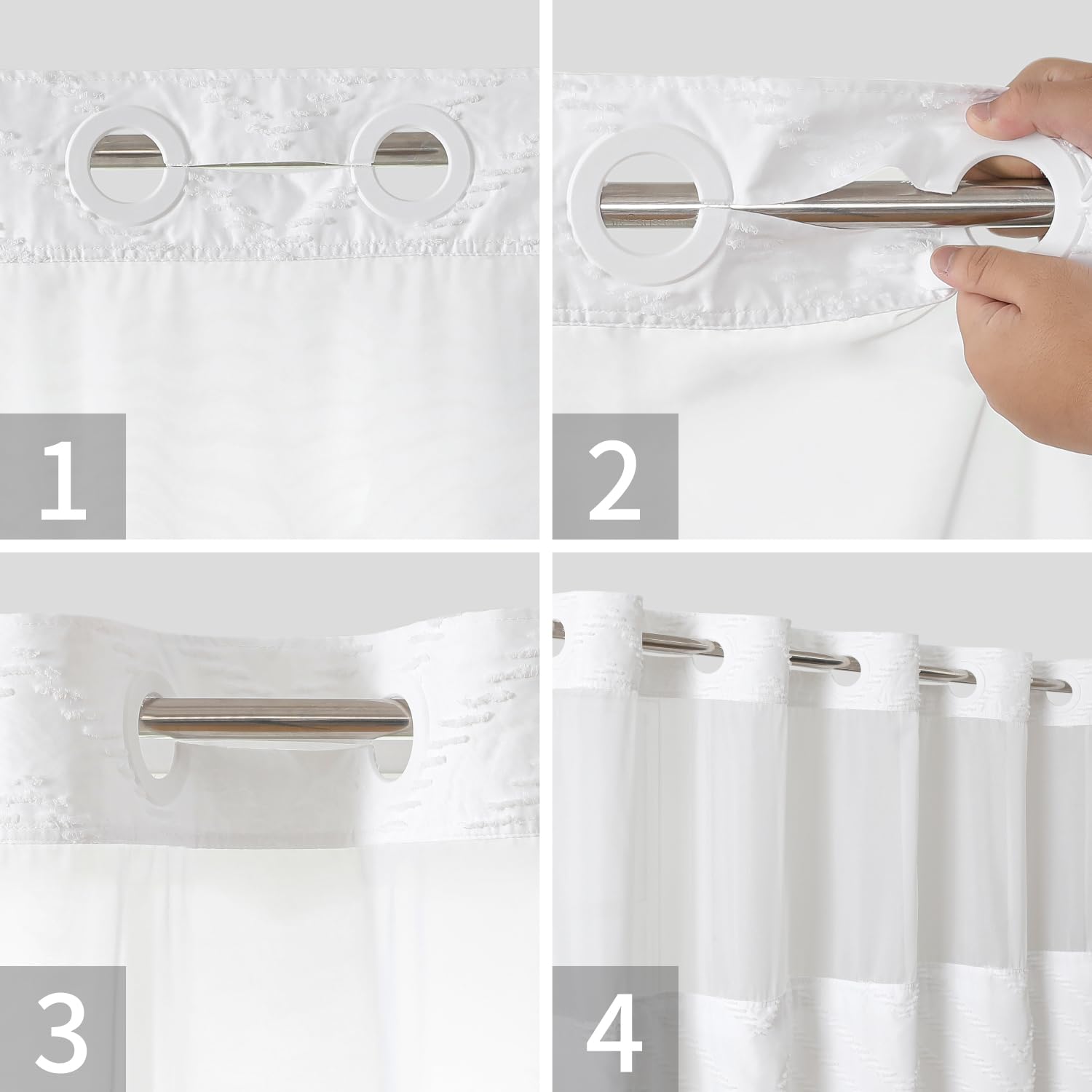 1

2

3

4