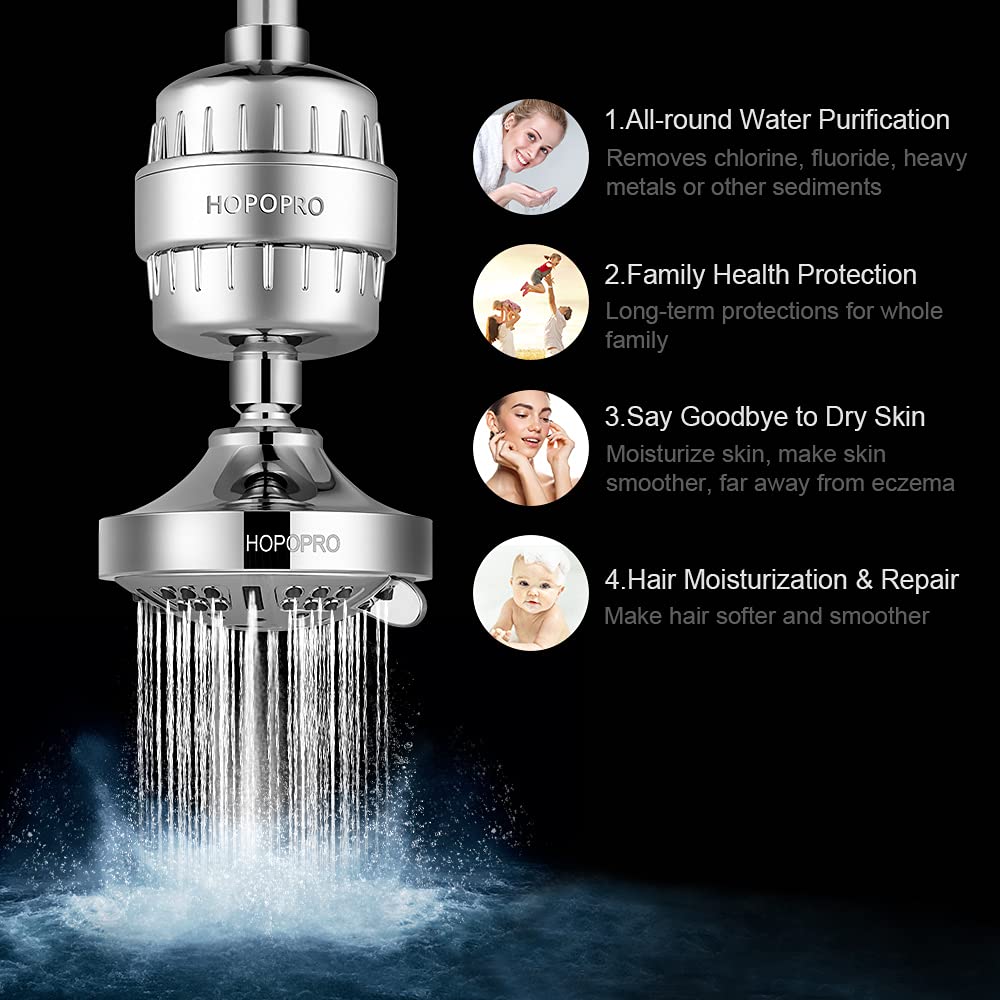 HOPOPRO

HOPOPRO

1.All-round Water Purification
Removes chlorine, fluoride, heavy metals or other sediments

2.Family Health Protection
Long-term protections for whole family

3.Say Goodbye to Dry Skin
Moisturize skin, make skin smoother, far away from eczema

4.Hair Moisturization & Repair
Make hair softer and smoother