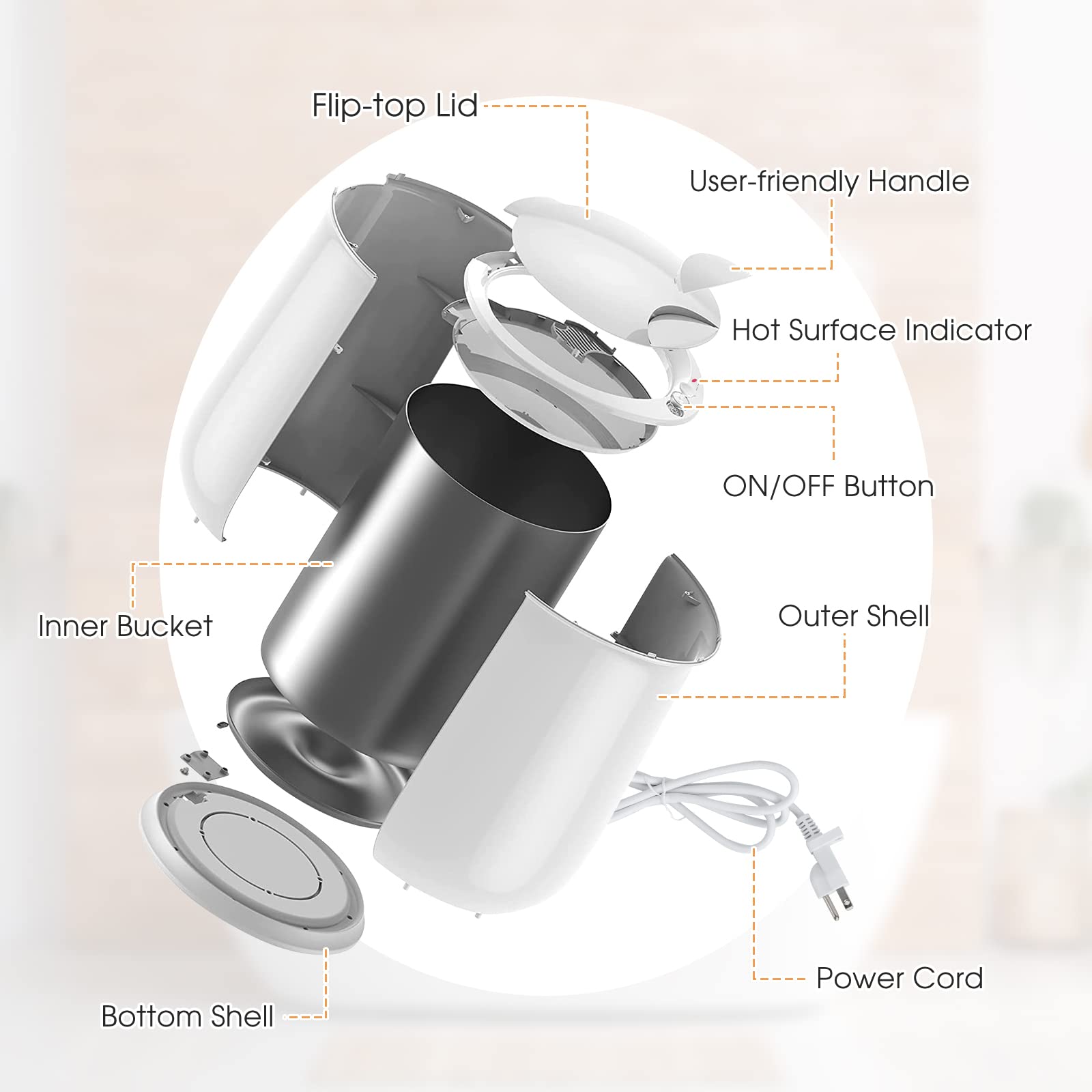 Flip-top Lid

User-friendly Handle

Hot Surface Indicator

ON/OFF Button

Inner Bucket

Outer Shell

Power Cord

Bottom Shell