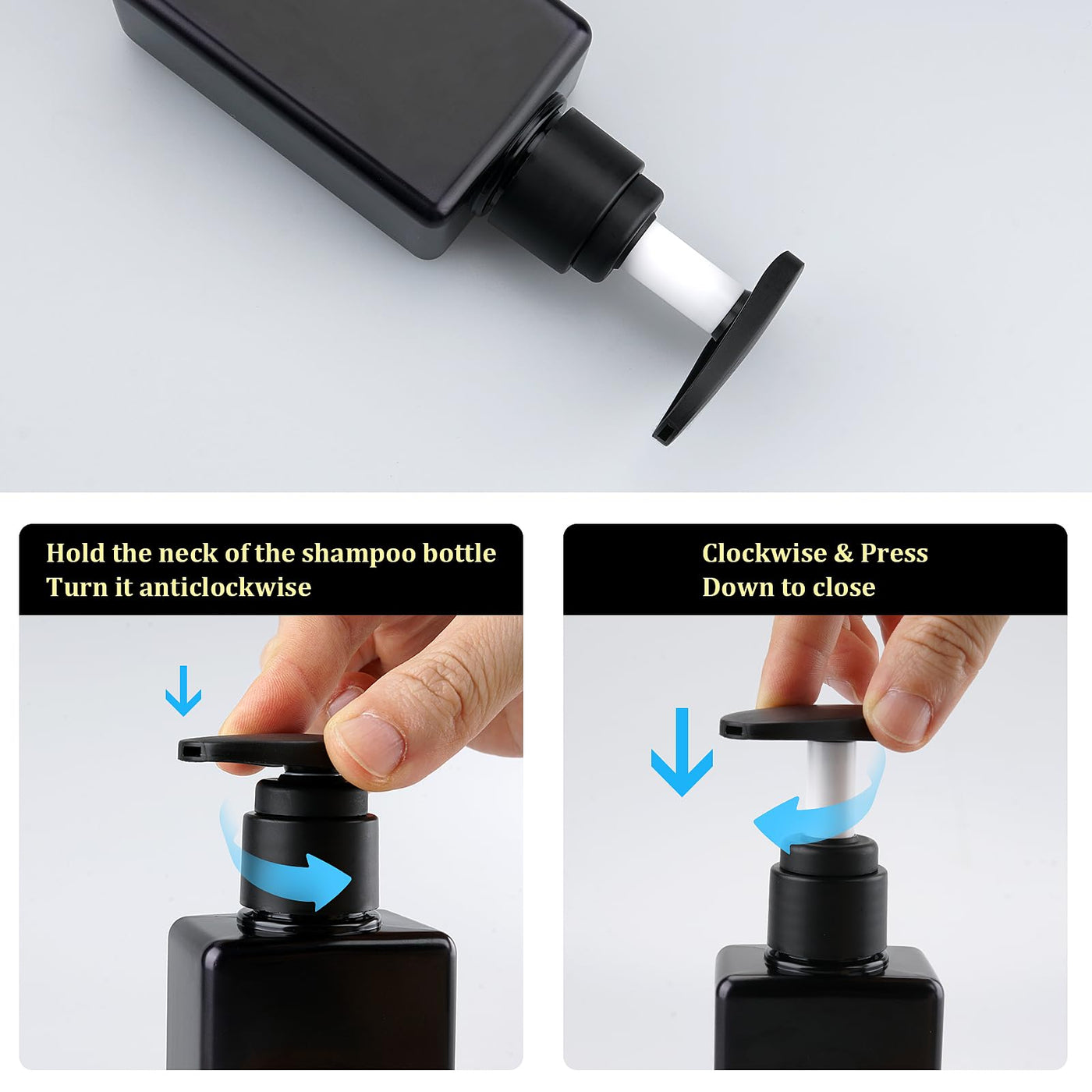 Hold the neck of the shampoo bottle
Turn it anticlockwise

Clockwise & Press
Down to close