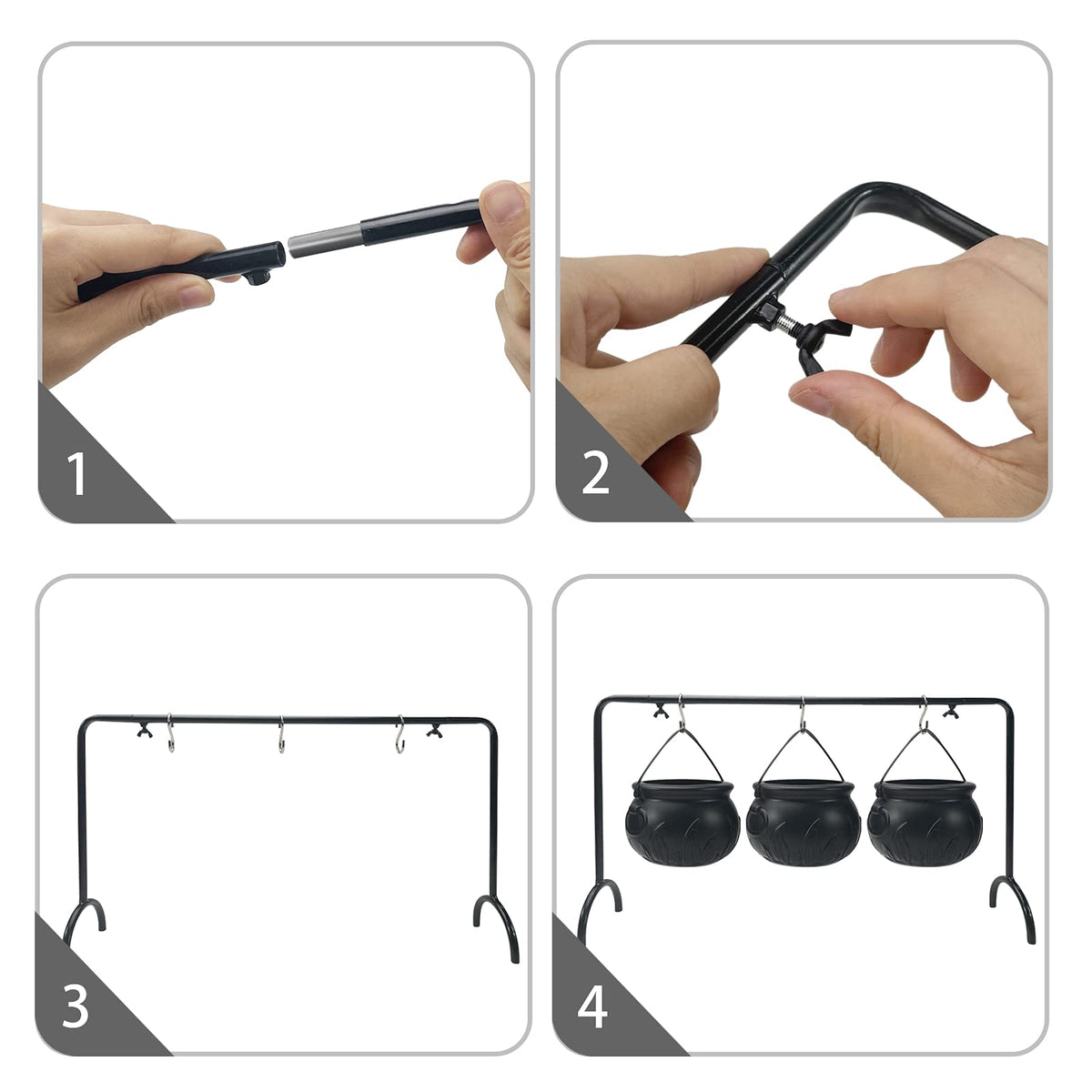 1

2

3

4