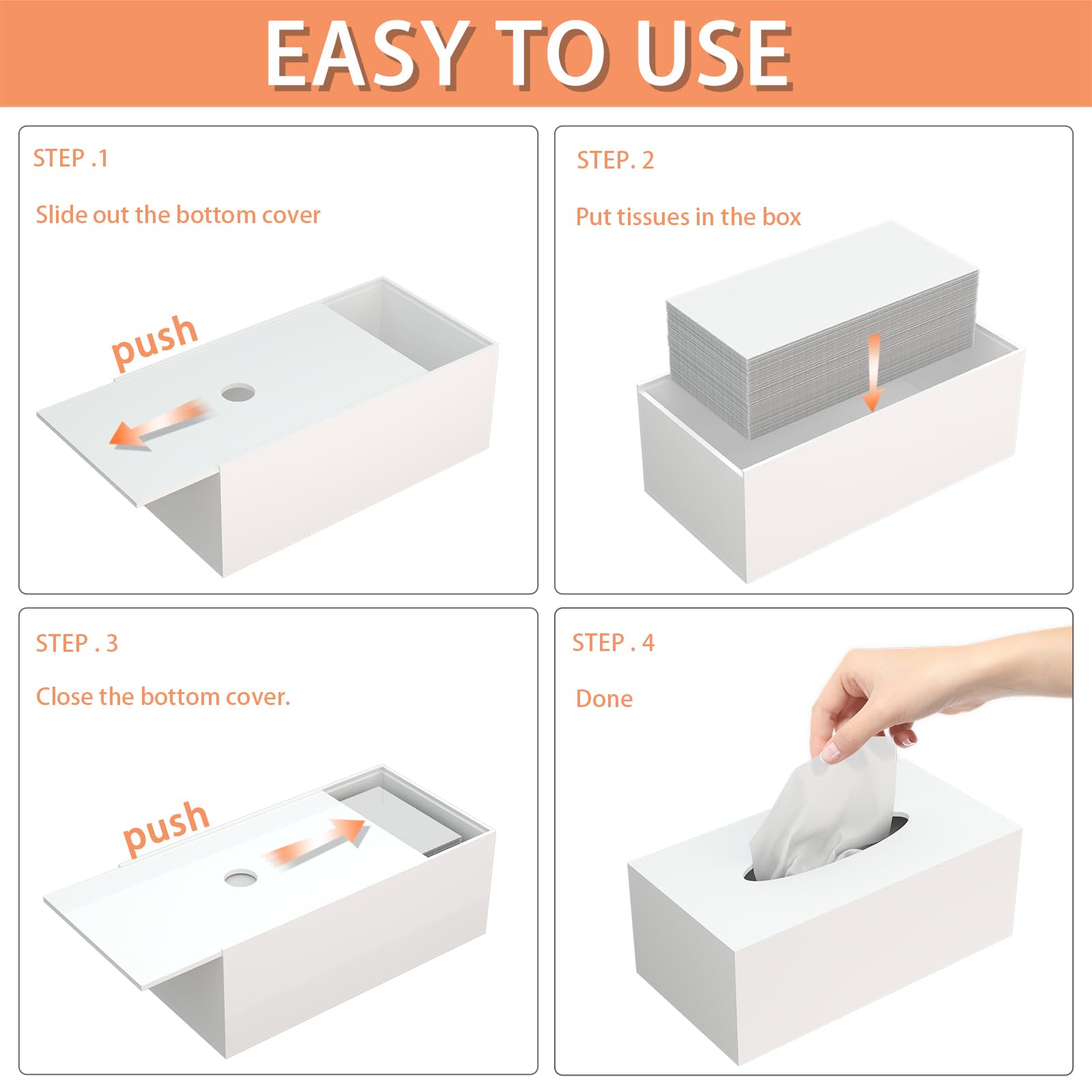 EASY TO USE

STEP .1

Slide out the bottom cover

push

STEP. 2

Put tissues in the box

STEP . 3

Close the bottom cover.

push

STEP . 4

Done