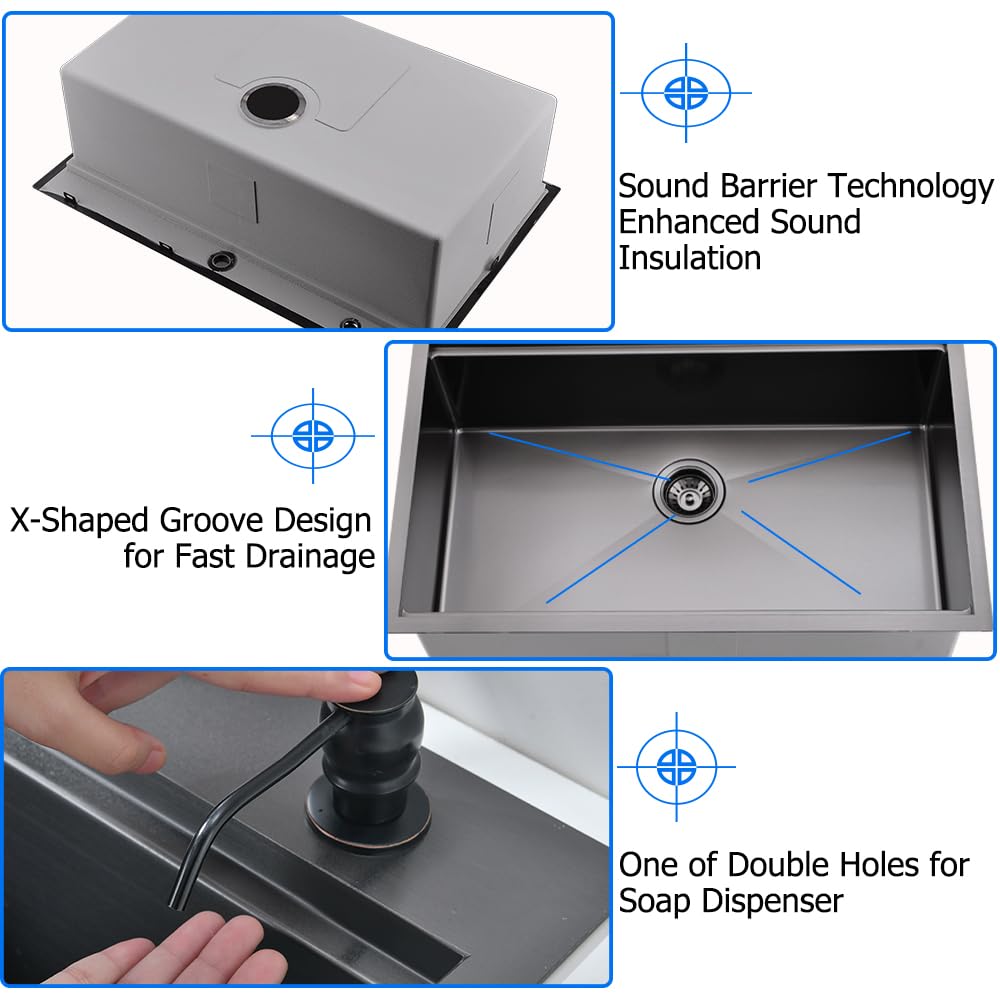 Sound Barrier Technology
Enhanced Sound
Insulation

X-Shaped Groove Design
for Fast Drainage

One of Double Holes for
Soap Dispenser