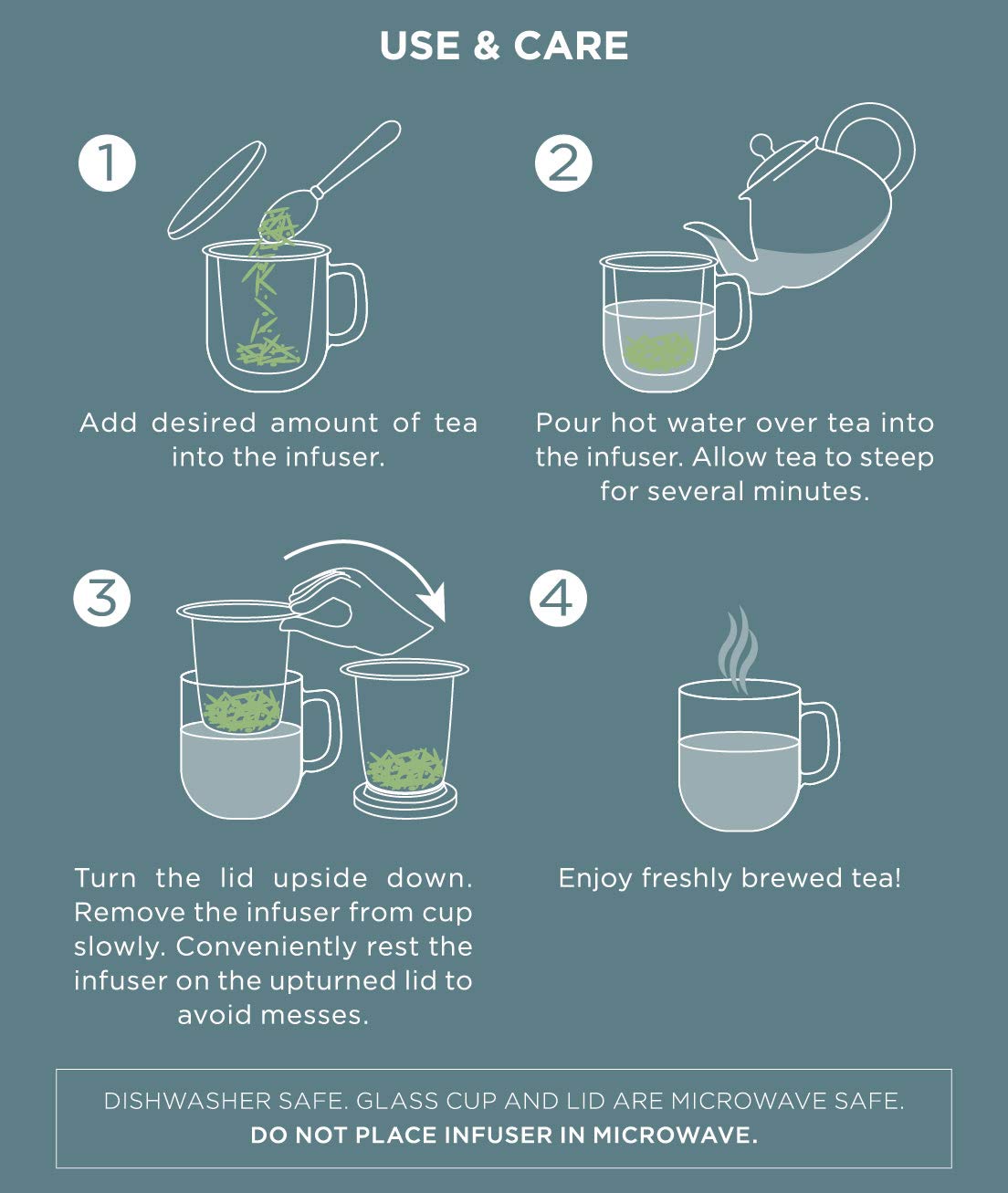 USE & CARE

1

Add desired amount of tea into the infuser.

2

Pour hot water over tea into the infuser. Allow tea to steep for several minutes.

3

Turn the lid upside down. Remove the infuser from cup slowly. Conveniently rest the infuser on the upturned lid to avoid messes.

4

Enjoy freshly brewed tea!

DISHWASHER SAFE. GLASS CUP AND LID ARE MICROWAVE SAFE.
DO NOT PLACE INFUSER IN MICROWAVE.