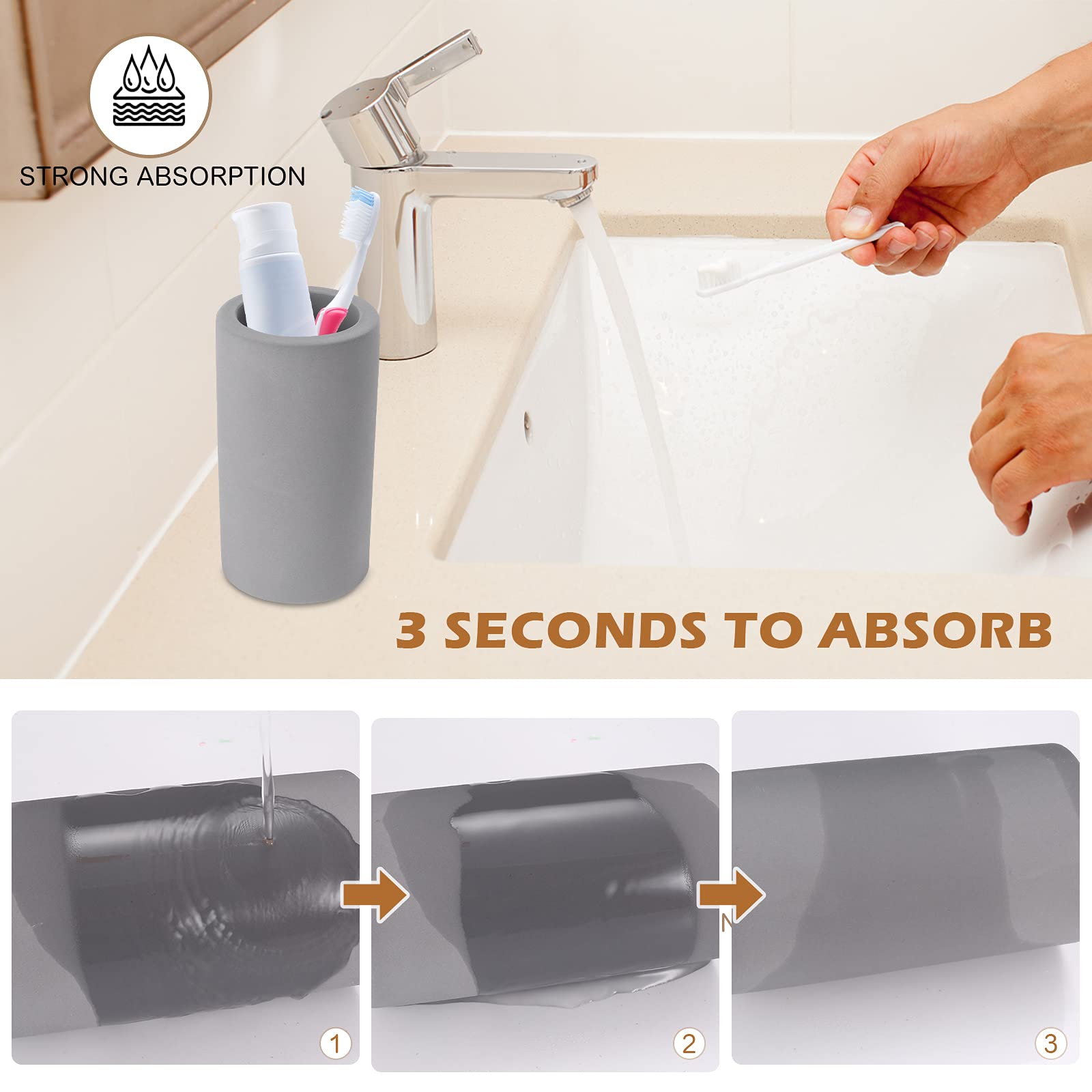 STRONG ABSORPTION

3 SECONDS TO ABSORB

1

2

3