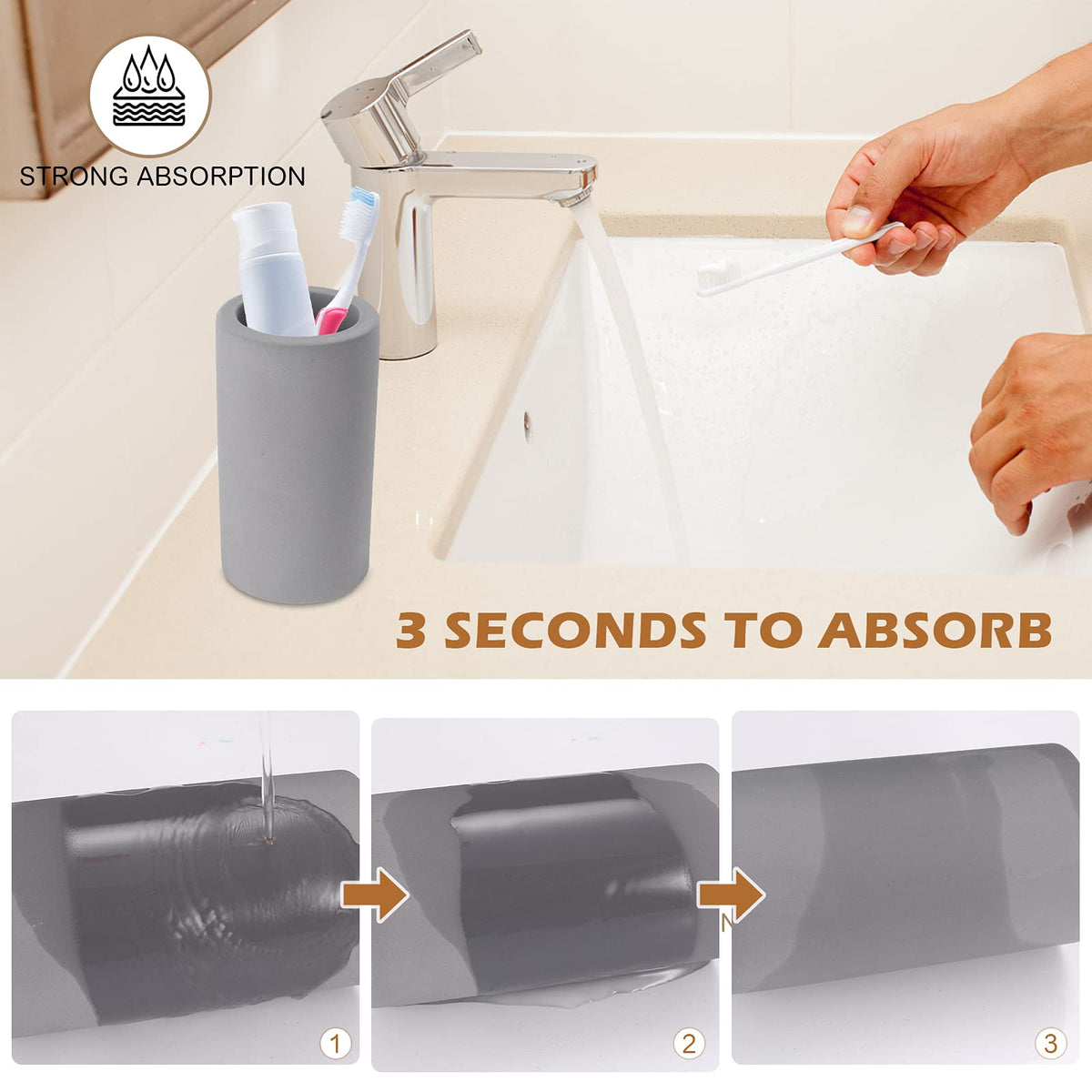 STRONG ABSORPTION

3 SECONDS TO ABSORB

1

2

3